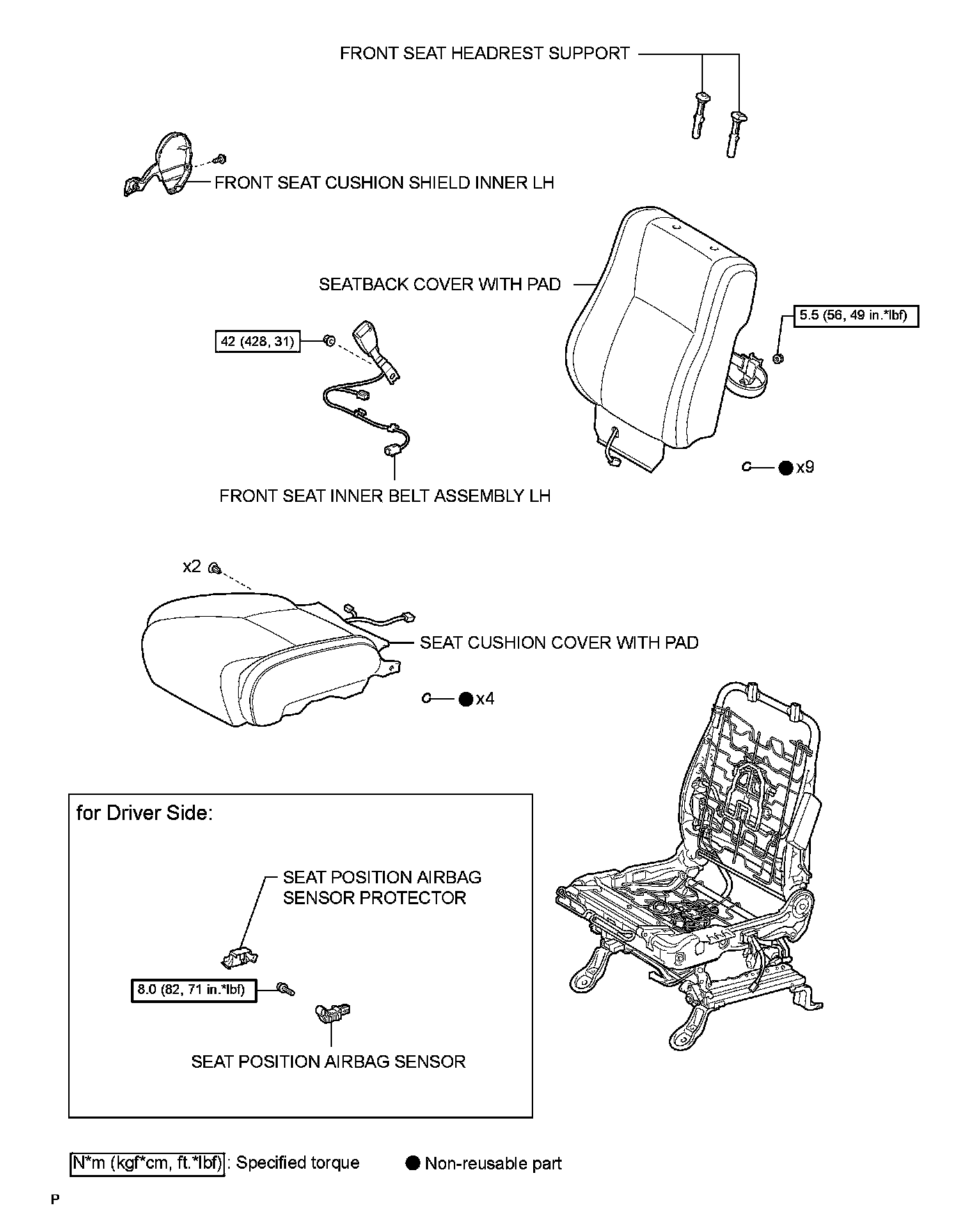 FRONT SEAT HEADREST SUPPORT

FRONT SEAT CUSHION SHIELD INNER LH

SEATBACK COVER WITH PAD

5.5 (56, 49 in.*lbf)

42 (428, 31)

x9

FRONT SEAT INNER BELT ASSEMBLY LH

x2

SEAT CUSHION COVER WITH PAD

x4

for Driver Side:

SEAT POSITION AIRBAG SENSOR PROTECTOR

8.0 (82, 71 in.*lbf)

SEAT POSITION AIRBAG SENSOR

N*m (kgf*cm, ft.*lbf) : Specified torque

Non-reusable part

P