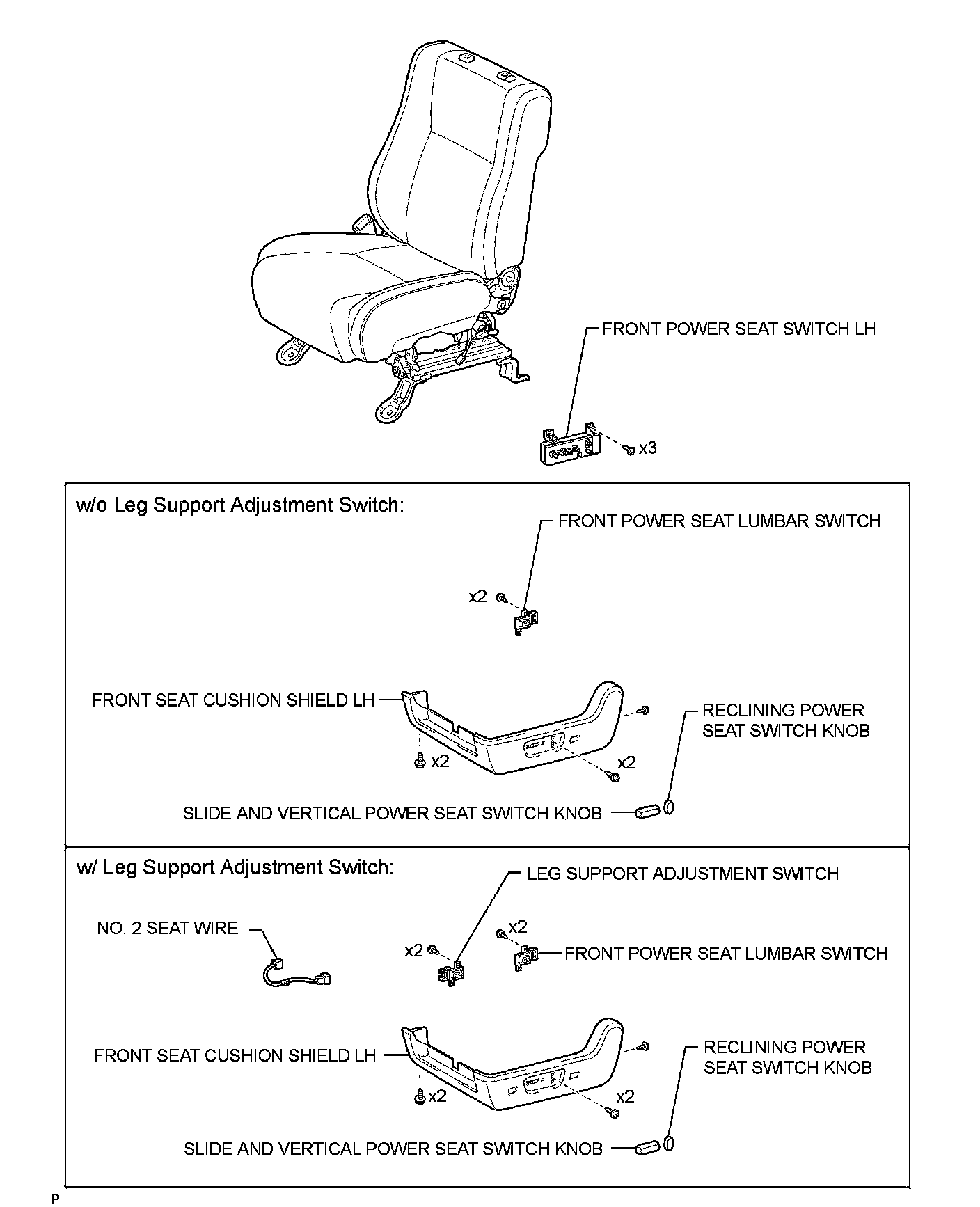 FRONT POWER SEAT SWITCH LH

x3

w/o Leg Support Adjustment Switch:

FRONT POWER SEAT LUMBAR SWITCH

x2

FRONT SEAT CUSHION SHIELD LH

RECLINING POWER SEAT SWITCH KNOB

x2

x2

SLIDE AND VERTICAL POWER SEAT SWITCH KNOB

w/ Leg Support Adjustment Switch:

LEG SUPPORT ADJUSTMENT SWITCH

NO. 2 SEAT WIRE

x2

x2

FRONT POWER SEAT LUMBAR SWITCH

FRONT SEAT CUSHION SHIELD LH

RECLINING POWER SEAT SWITCH KNOB

x2

x2

SLIDE AND VERTICAL POWER SEAT SWITCH KNOB

P