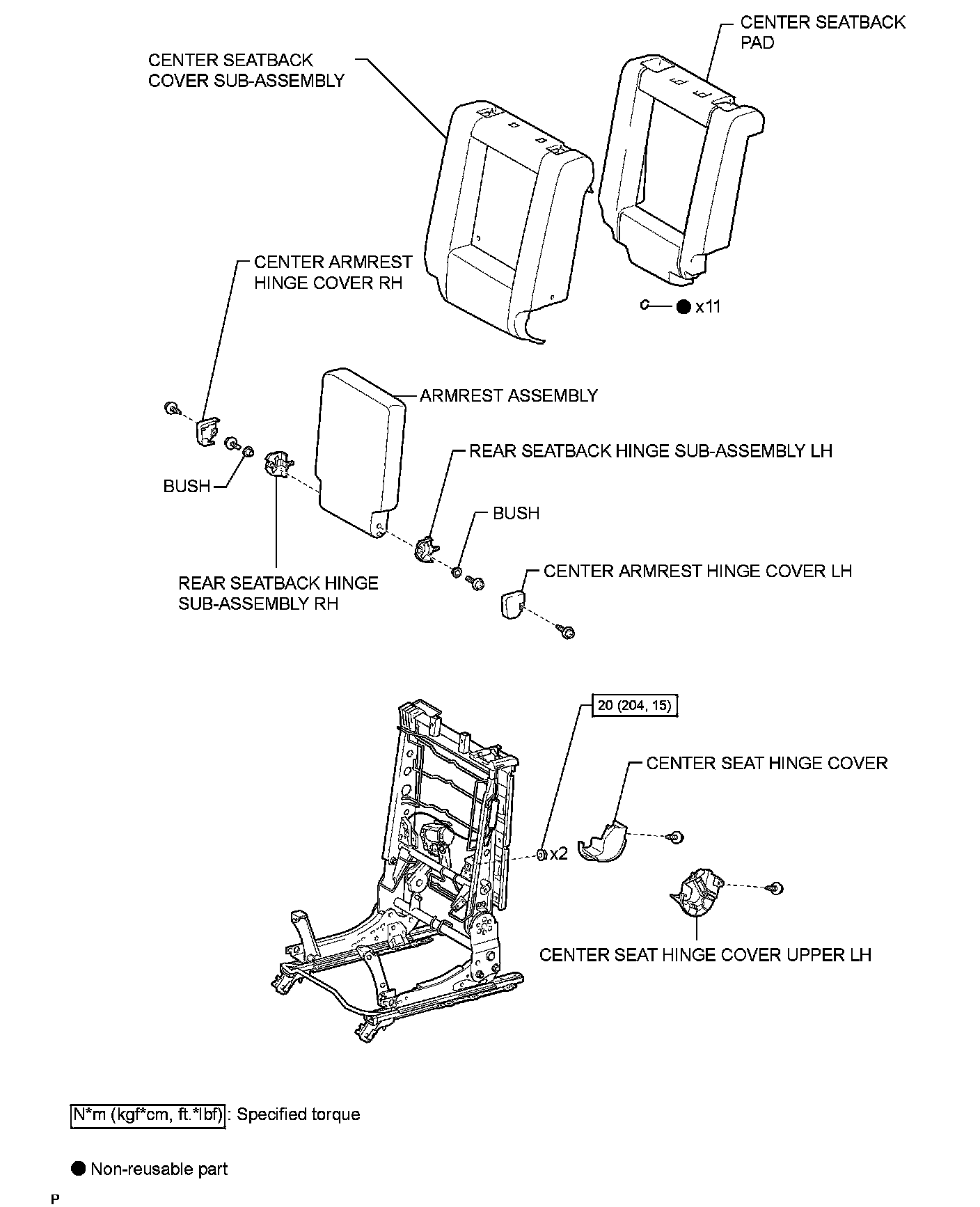 CENTER SEATBACK COVER SUB-ASSEMBLY

CENTER SEATBACK PAD

CENTER ARMREST HINGE COVER RH

x11

ARMREST ASSEMBLY

REAR SEATBACK HINGE SUB-ASSEMBLY LH

BUSH

BUSH

REAR SEATBACK HINGE SUB-ASSEMBLY RH

CENTER ARMREST HINGE COVER LH

20 (204, 15)

CENTER SEAT HINGE COVER

x2

CENTER SEAT HINGE COVER UPPER LH

N*m (kgf*cm, ft.*lbf) : Specified torque

Non-reusable part

P