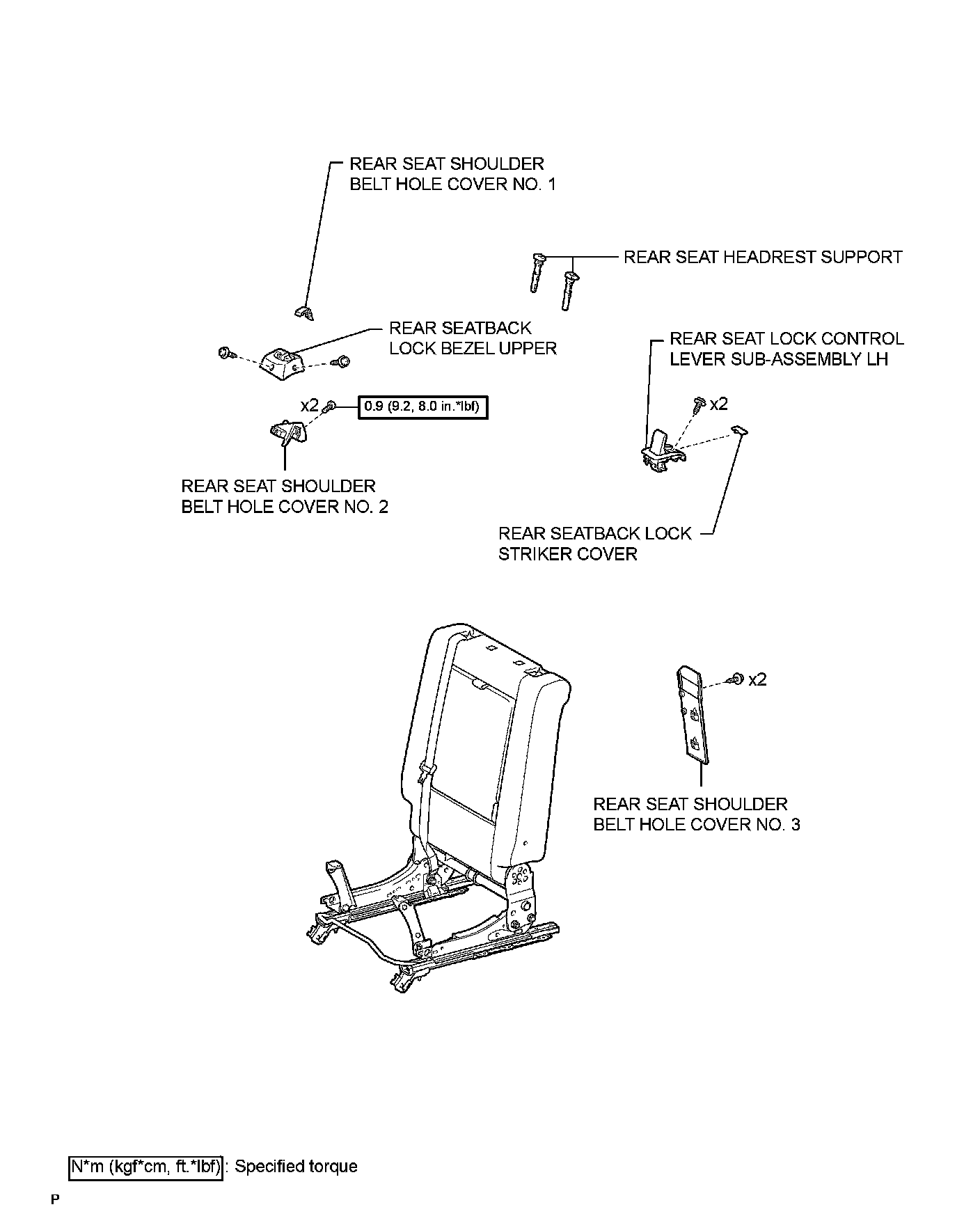 REAR SEAT SHOULDER BELT HOLE COVER NO. 1

REAR SEAT HEADREST SUPPORT

REAR SEATBACK LOCK BEZEL UPPER

REAR SEAT LOCK CONTROL LEVER SUB-ASSEMBLY LH

x2

0.9 (9.2, 8.0 in.*lbf)

x2

REAR SEAT SHOULDER BELT HOLE COVER NO. 2

REAR SEATBACK LOCK STRIKER COVER

x2

REAR SEAT SHOULDER BELT HOLE COVER NO. 3

N*m (kgf*cm, ft.*lbf) : Specified torque

P