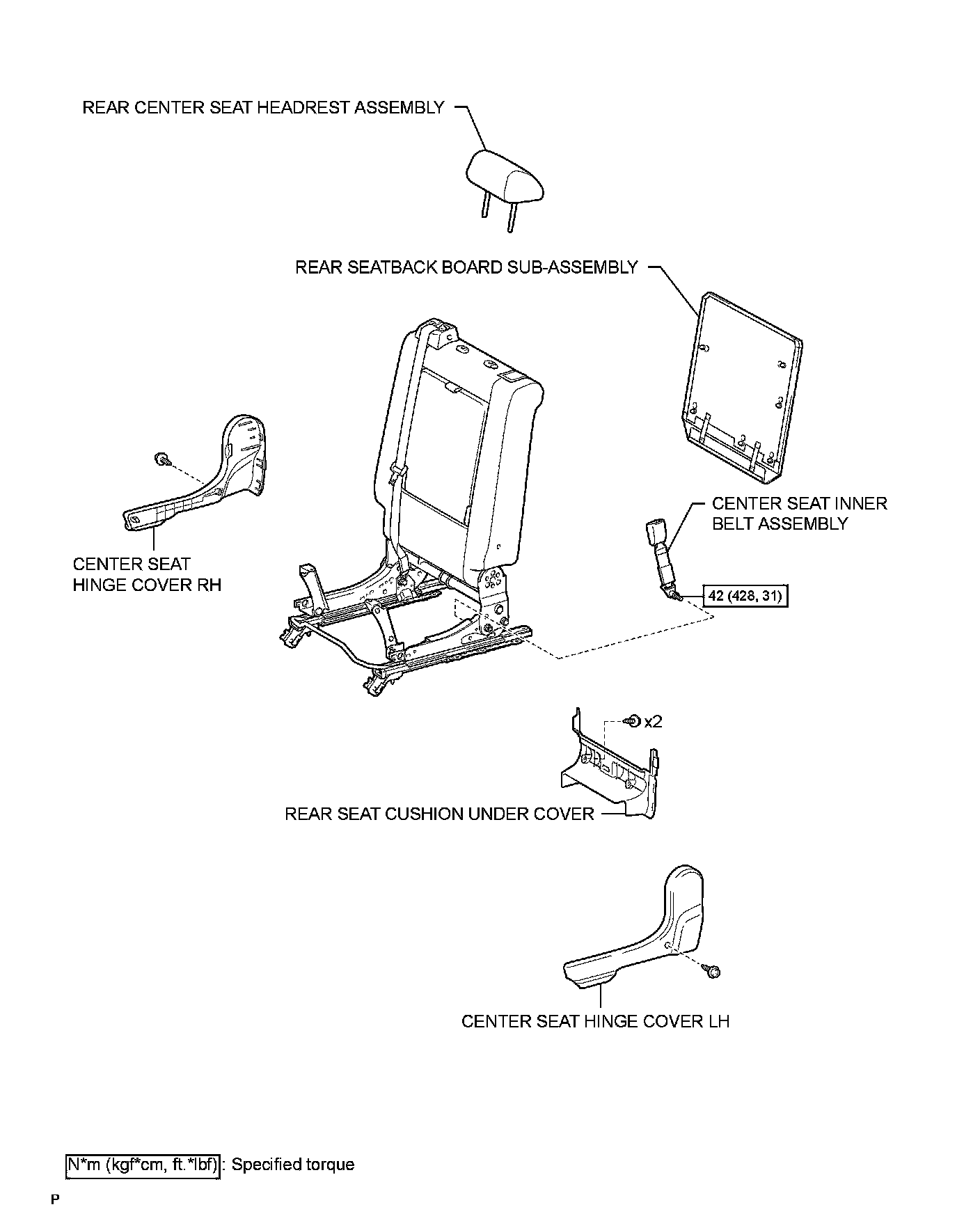 REAR CENTER SEAT HEADREST ASSEMBLY

REAR SEATBACK BOARD SUB-ASSEMBLY

CENTER SEAT INNER BELT ASSEMBLY

CENTER SEAT HINGE COVER RH

42 (428, 31)

x2

REAR SEAT CUSHION UNDER COVER

CENTER SEAT HINGE COVER LH

N*m (kgf*cm, ft.*lbf) : Specified torque

P