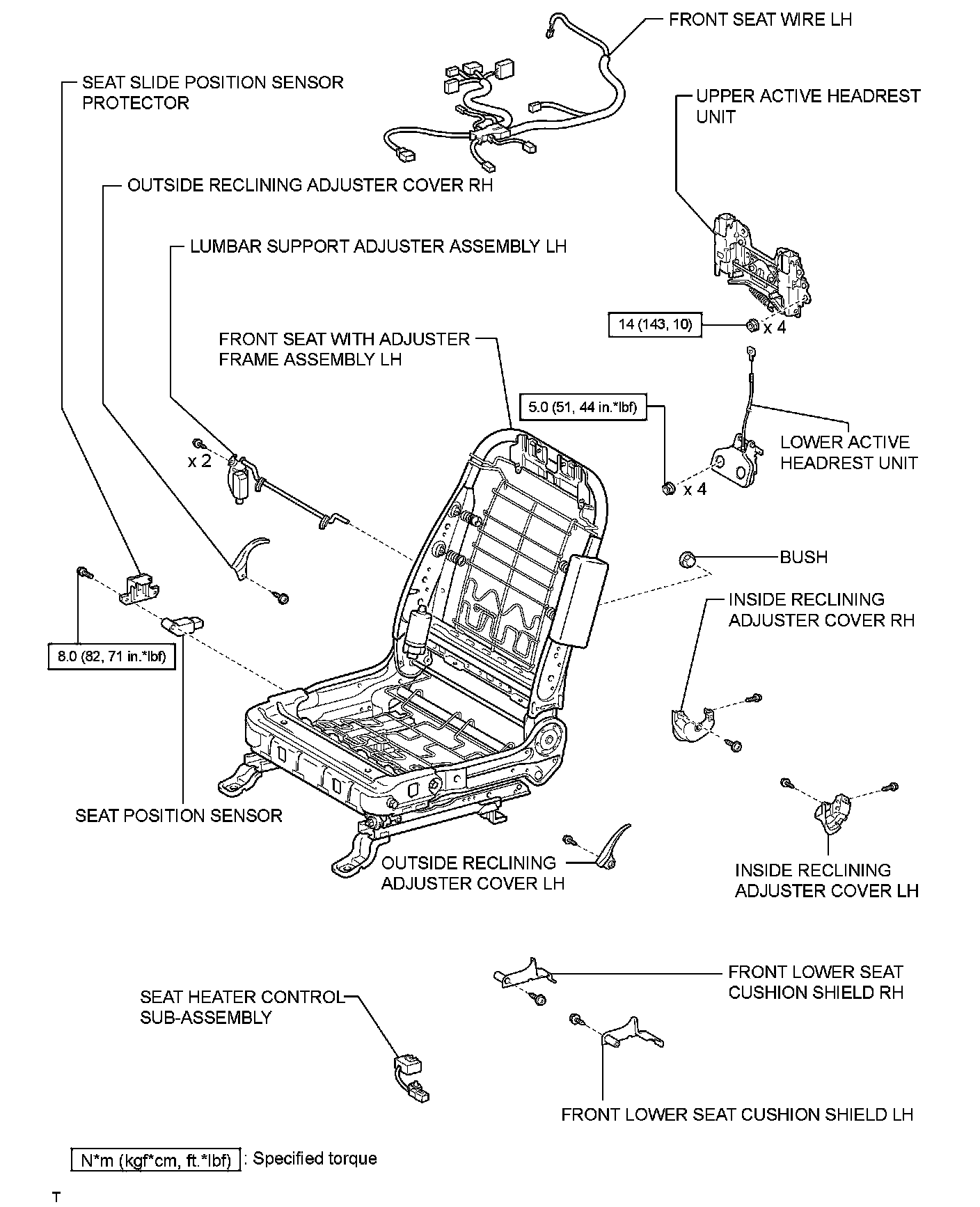 FRONT SEAT WIRE LH

SEAT SLIDE POSITION SENSOR PROTECTOR

UPPER ACTIVE HEADREST UNIT

OUTSIDE RECLINING ADJUSTER COVER RH

LUMBAR SUPPORT ADJUSTER ASSEMBLY LH

14 (143, 10)

x 4

FRONT SEAT WITH ADJUSTER FRAME ASSEMBLY LH

5.0 (51, 44 in.*lbf)

x 2

LOWER ACTIVE HEADREST UNIT

x 4

BUSH

INSIDE RECLINING ADJUSTER COVER RH

8.0 (82, 71 in.*lbf)

SEAT POSITION SENSOR

OUTSIDE RECLINING ADJUSTER COVER LH

INSIDE RECLINING ADJUSTER COVER LH

FRONT LOWER SEAT CUSHION SHIELD RH

SEAT HEATER CONTROL SUB-ASSEMBLY

FRONT LOWER SEAT CUSHION SHIELD LH

N*m (kgf*cm, ft.*lbf) : Specified torque

T