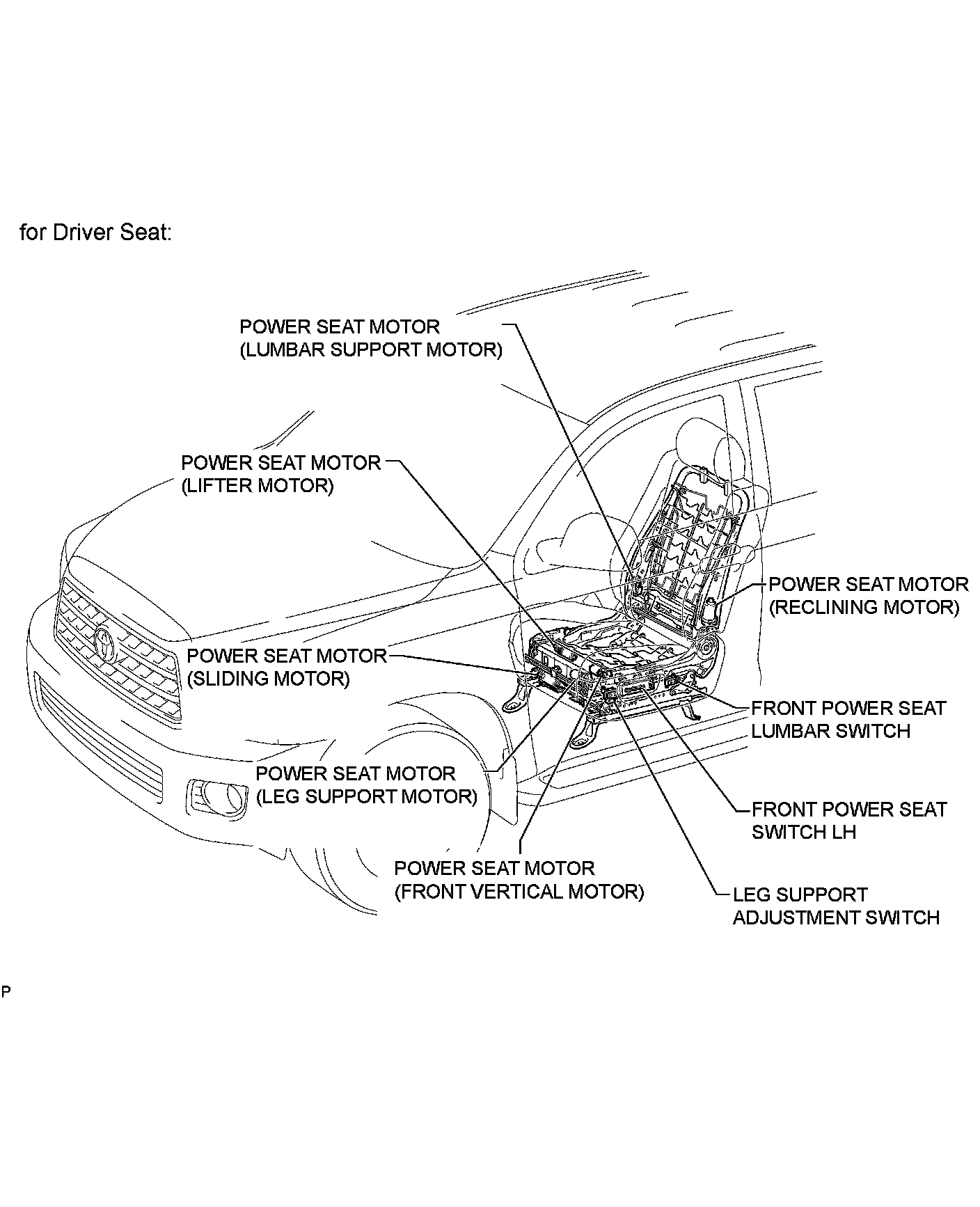 for Driver Seat:

POWER SEAT MOTOR
(LUMBAR SUPPORT MOTOR)

POWER SEAT MOTOR
(LIFTER MOTOR)

POWER SEAT MOTOR
(RECLINING MOTOR)

POWER SEAT MOTOR
(SLIDING MOTOR)

FRONT POWER SEAT
LUMBAR SWITCH

POWER SEAT MOTOR
(LEG SUPPORT MOTOR)

FRONT POWER SEAT
SWITCH LH

POWER SEAT MOTOR
(FRONT VERTICAL MOTOR)

LEG SUPPORT
ADJUSTMENT SWITCH

P