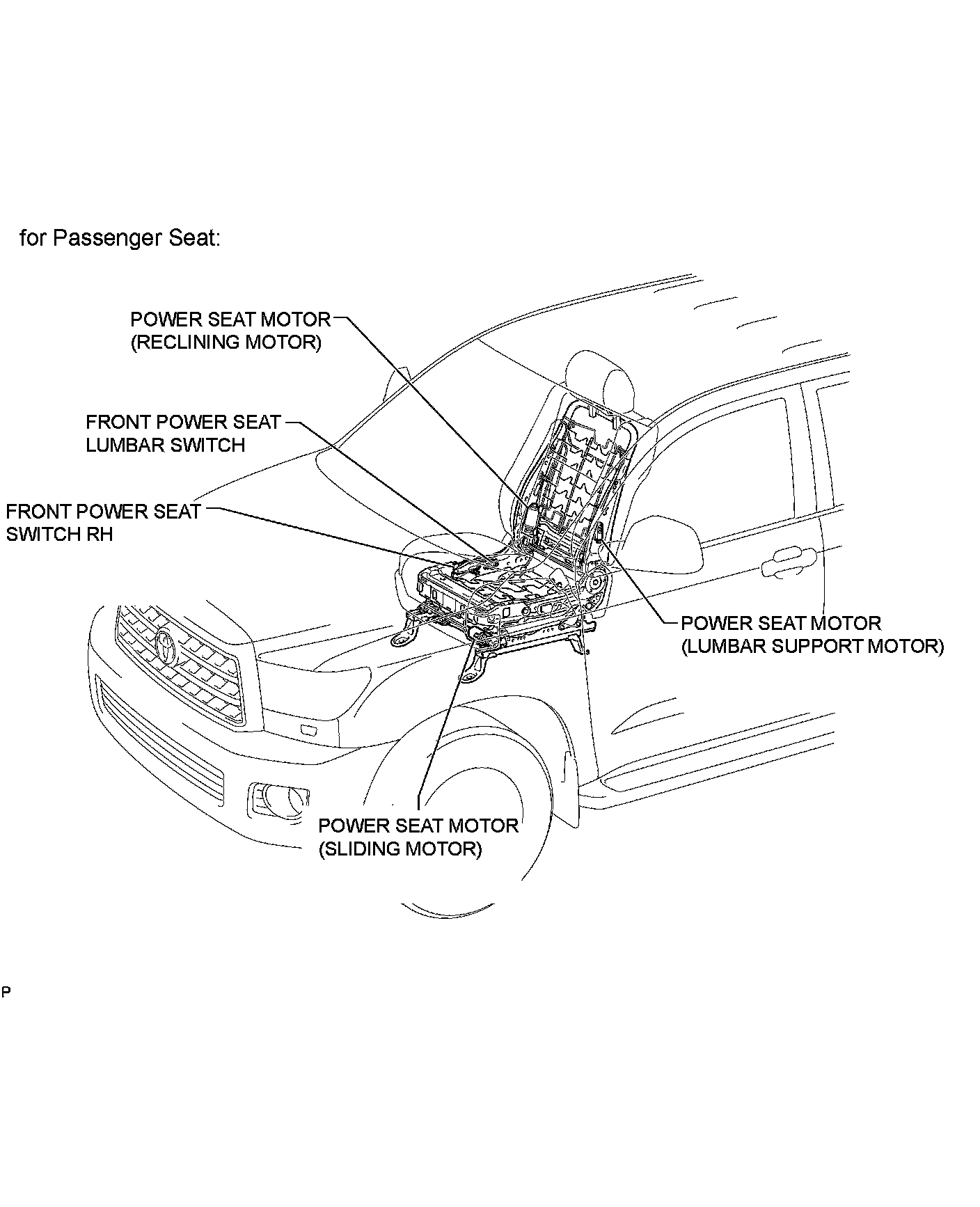 for Passenger Seat:

POWER SEAT MOTOR
(RECLINING MOTOR)

FRONT POWER SEAT
LUMBAR SWITCH

FRONT POWER SEAT
SWITCH RH

POWER SEAT MOTOR
(LUMBAR SUPPORT MOTOR)

POWER SEAT MOTOR
(SLIDING MOTOR)

P