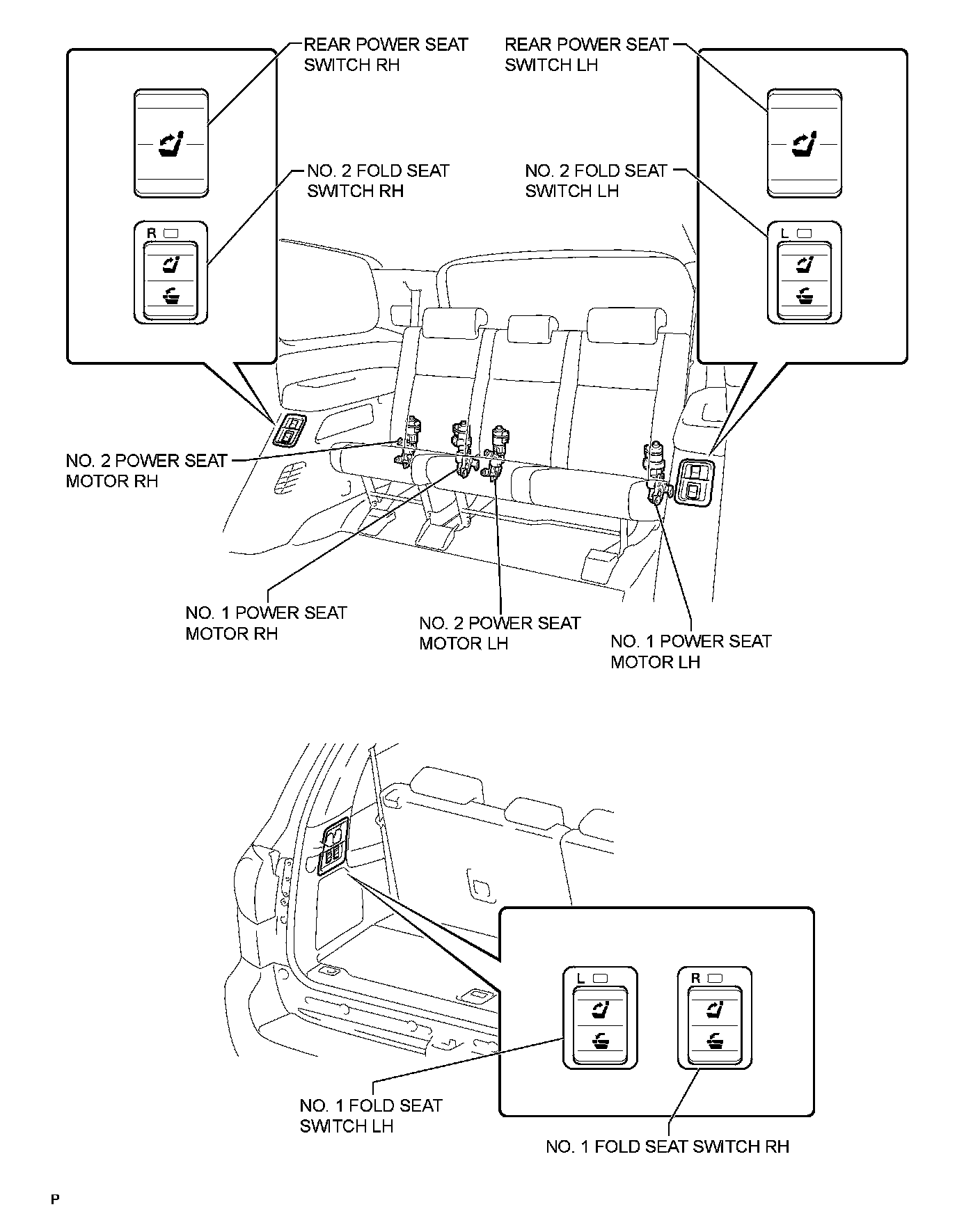 REAR POWER SEAT SWITCH RH

REAR POWER SEAT SWITCH LH

NO. 2 FOLD SEAT SWITCH RH

NO. 2 FOLD SEAT SWITCH LH

R

L

NO. 2 POWER SEAT MOTOR RH

NO. 1 POWER SEAT MOTOR RH

NO. 2 POWER SEAT MOTOR LH

NO. 1 POWER SEAT MOTOR LH

L

R

NO. 1 FOLD SEAT SWITCH LH

NO. 1 FOLD SEAT SWITCH RH

P