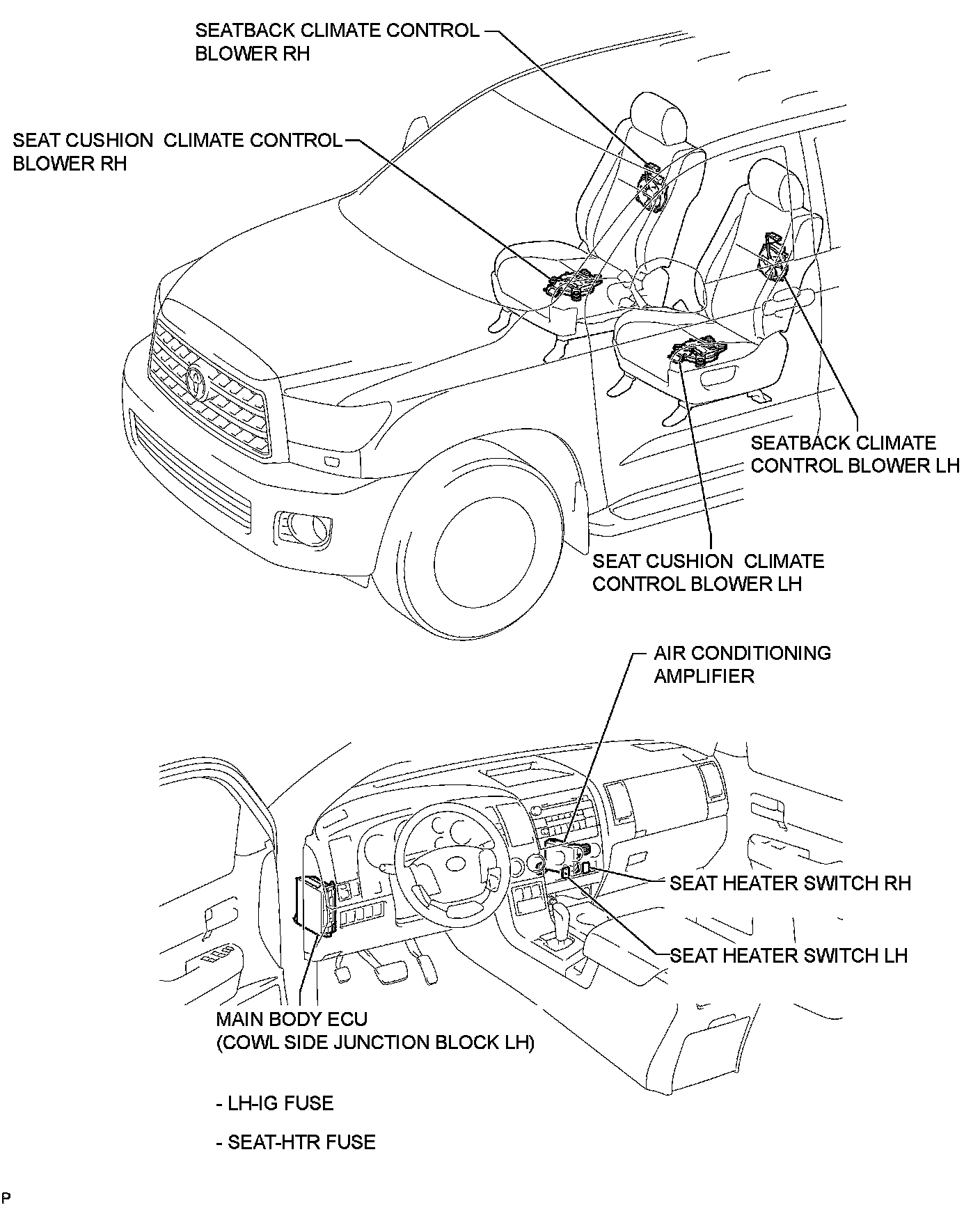 SEATBACK CLIMATE CONTROL BLOWER RH

SEAT CUSHION CLIMATE CONTROL BLOWER RH

SEATBACK CLIMATE CONTROL BLOWER LH

SEAT CUSHION CLIMATE CONTROL BLOWER LH

AIR CONDITIONING AMPLIFIER

SEAT HEATER SWITCH RH

SEAT HEATER SWITCH LH

MAIN BODY ECU
(COWL SIDE JUNCTION BLOCK LH)

- LH-IG FUSE

- SEAT-HTR FUSE

P