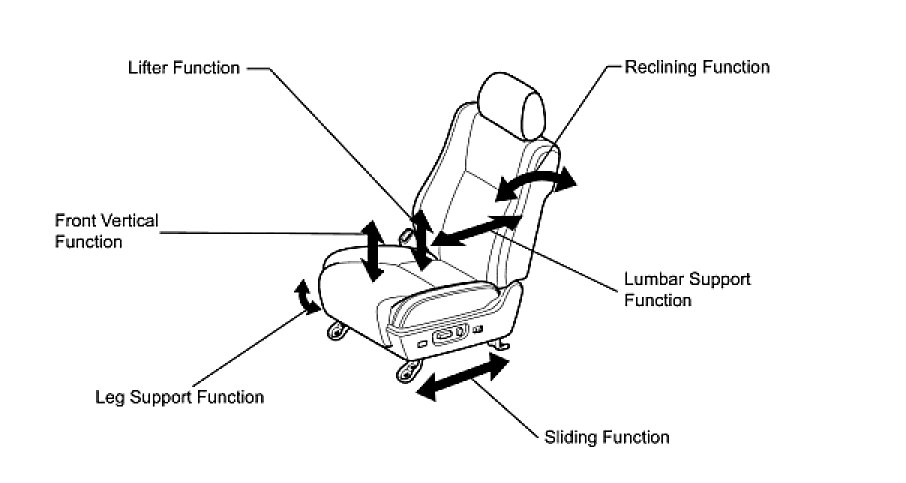 Lifter Function

Reclining Function

Front Vertical Function

Lumbar Support Function

Leg Support Function

Sliding Function