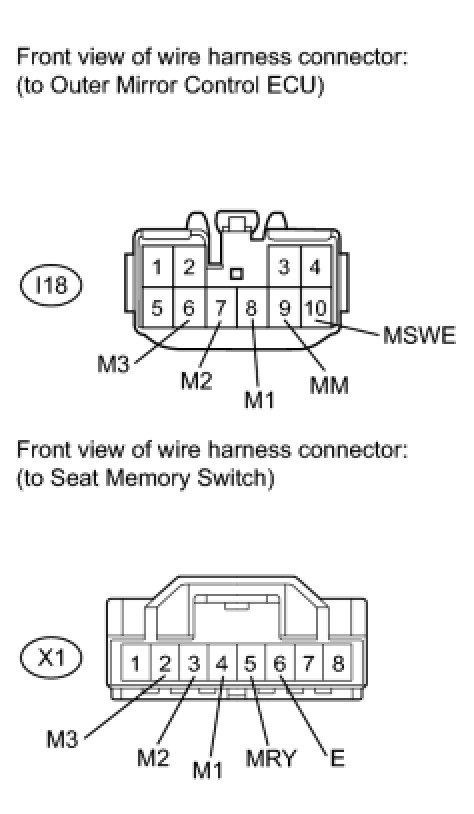 Front view of wire harness connector:
(to Outer Mirror Control ECU)

I18

1 2 3 4
5 6 7 8 9 10

M3
M2
M1
MM
MSWE

Front view of wire harness connector:
(to Seat Memory Switch)

X1

1 2 3 4 5 6 7 8

M3
M2
M1
MRY
E