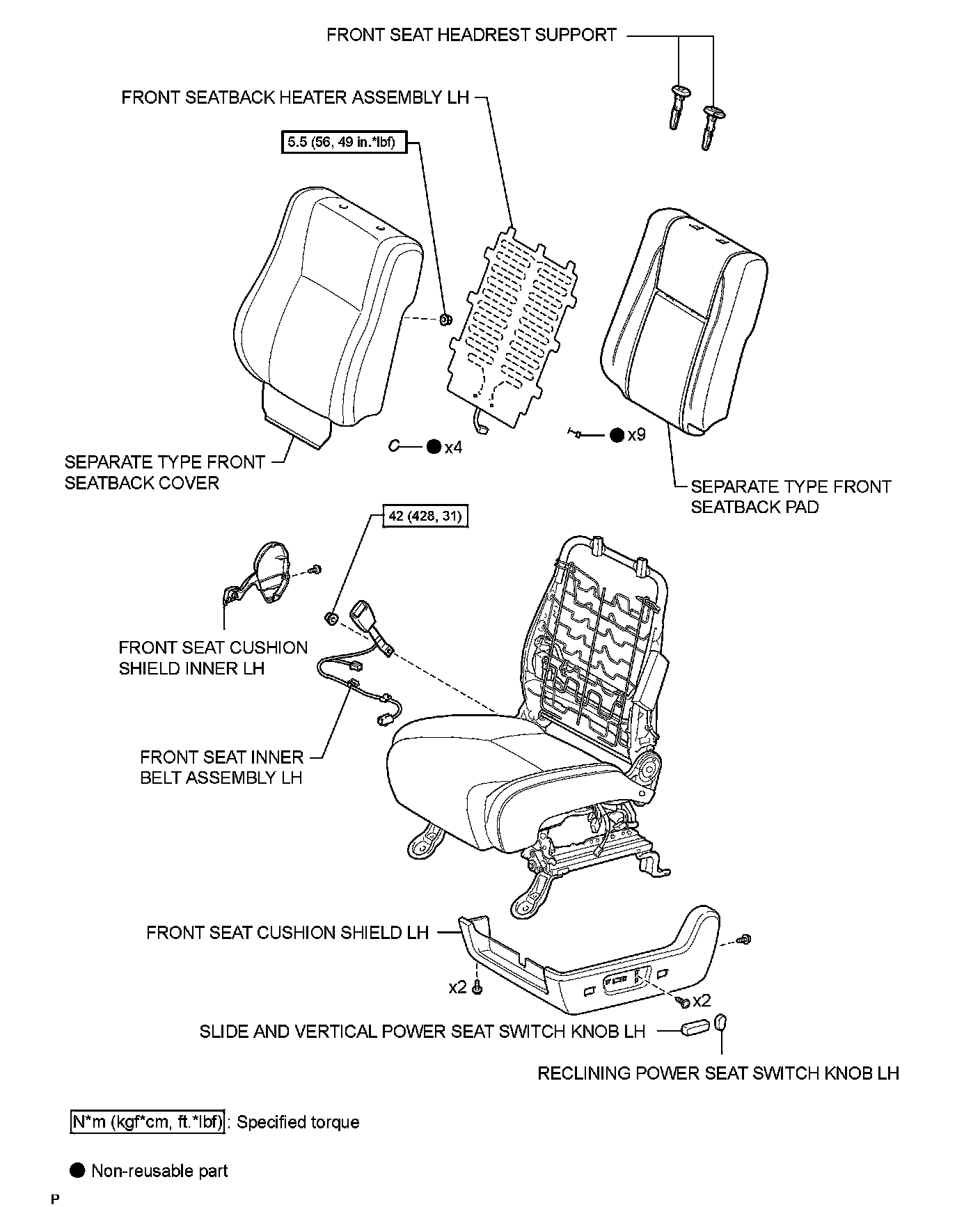 FRONT SEAT HEADREST SUPPORT

FRONT SEATBACK HEATER ASSEMBLY LH

5.5 (56, 49 in.*lbf)

x4

x9

SEPARATE TYPE FRONT SEATBACK COVER

SEPARATE TYPE FRONT SEATBACK PAD

42 (428, 31)

FRONT SEAT CUSHION SHIELD INNER LH

FRONT SEAT INNER BELT ASSEMBLY LH

FRONT SEAT CUSHION SHIELD LH

x2

x2

SLIDE AND VERTICAL POWER SEAT SWITCH KNOB LH

RECLINING POWER SEAT SWITCH KNOB LH

N*m (kgf*cm, ft.*lbf) : Specified torque

● Non-reusable part

P