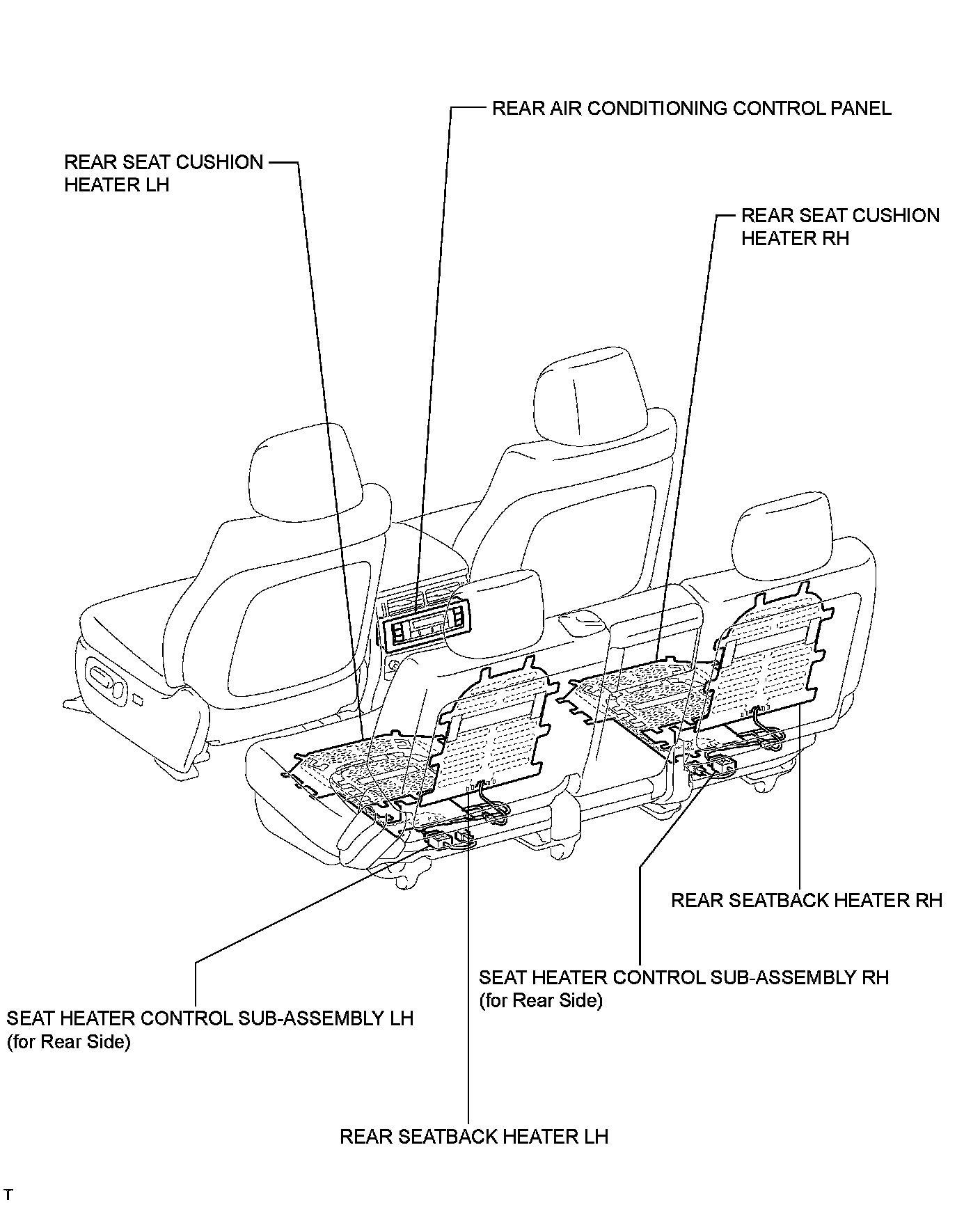 REAR AIR CONDITIONING CONTROL PANEL

REAR SEAT CUSHION HEATER LH

REAR SEAT CUSHION HEATER RH

REAR SEATBACK HEATER RH

SEAT HEATER CONTROL SUB-ASSEMBLY RH (for Rear Side)

SEAT HEATER CONTROL SUB-ASSEMBLY LH (for Rear Side)

REAR SEATBACK HEATER LH

T