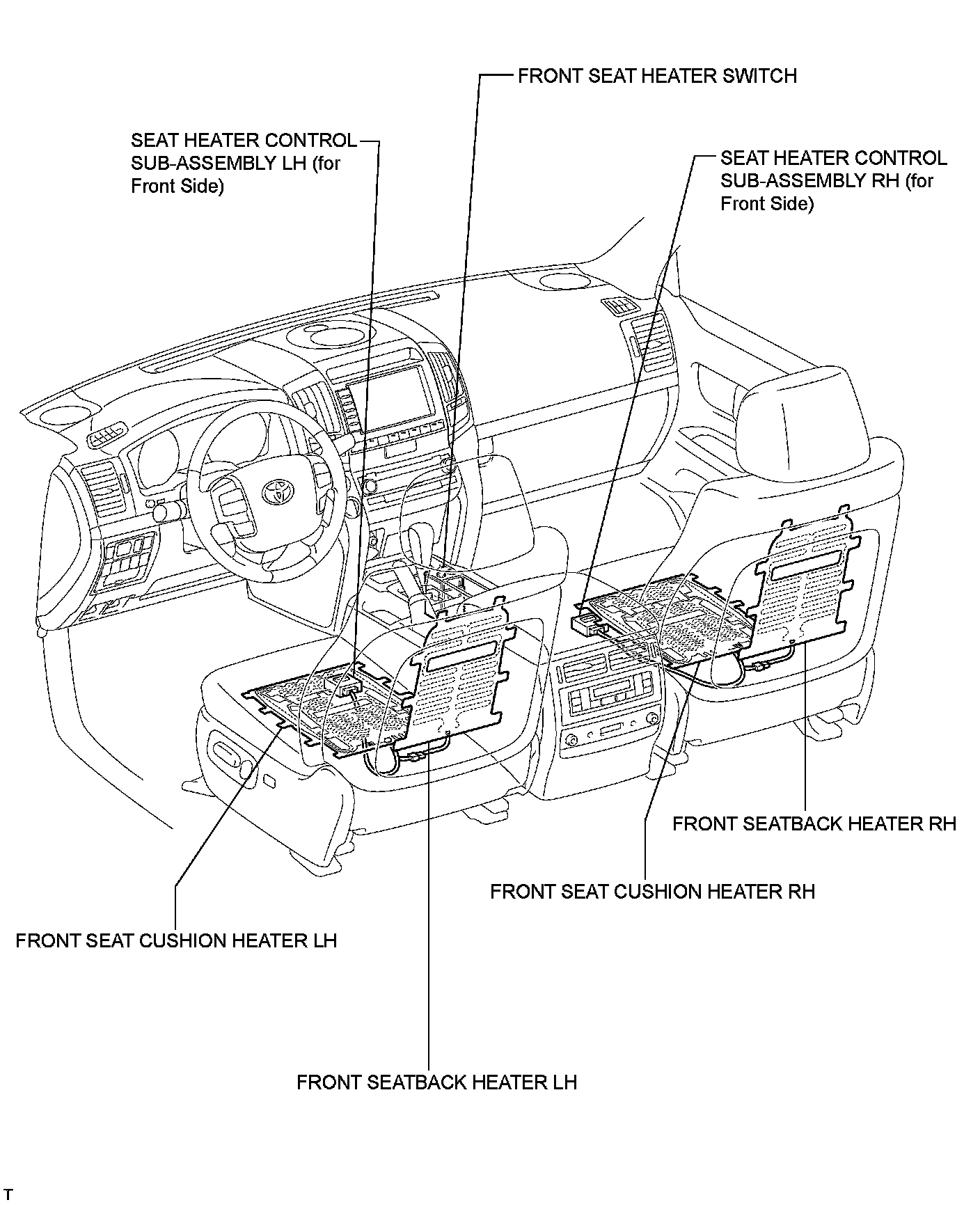 FRONT SEAT HEATER SWITCH

SEAT HEATER CONTROL SUB-ASSEMBLY LH (for Front Side)

SEAT HEATER CONTROL SUB-ASSEMBLY RH (for Front Side)

FRONT SEATBACK HEATER RH

FRONT SEAT CUSHION HEATER RH

FRONT SEAT CUSHION HEATER LH

FRONT SEATBACK HEATER LH

T