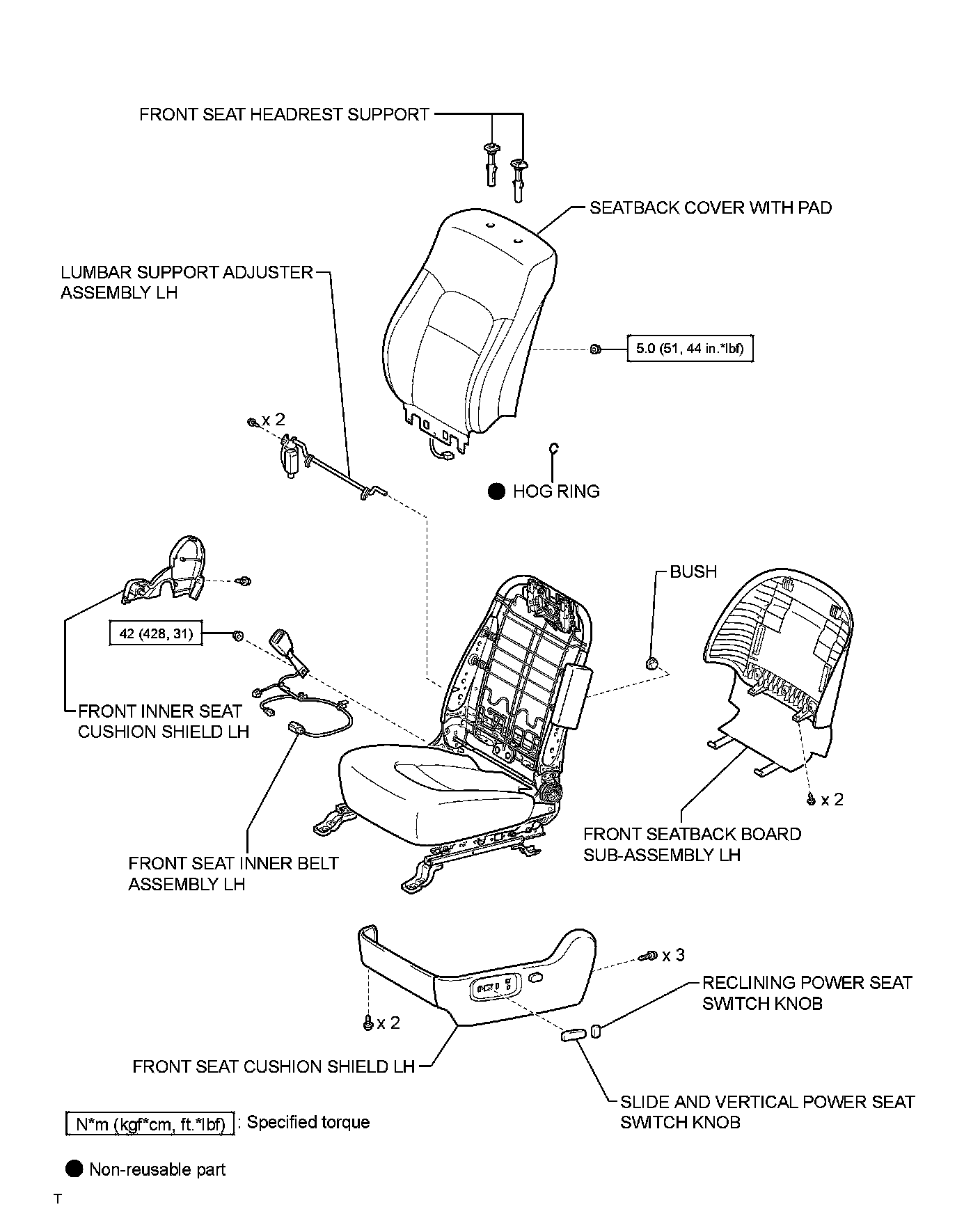 FRONT SEAT HEADREST SUPPORT

SEATBACK COVER WITH PAD

LUMBAR SUPPORT ADJUSTER ASSEMBLY LH

5.0 (51, 44 in.*lbf)

x 2

HOG RING

BUSH

42 (428, 31)

FRONT INNER SEAT CUSHION SHIELD LH

x 2

FRONT SEATBACK BOARD SUB-ASSEMBLY LH

FRONT SEAT INNER BELT ASSEMBLY LH

x 3

RECLINING POWER SEAT SWITCH KNOB

x 2

FRONT SEAT CUSHION SHIELD LH

SLIDE AND VERTICAL POWER SEAT SWITCH KNOB

N*m (kgf*cm, ft.*lbf) : Specified torque

Non-reusable part

T