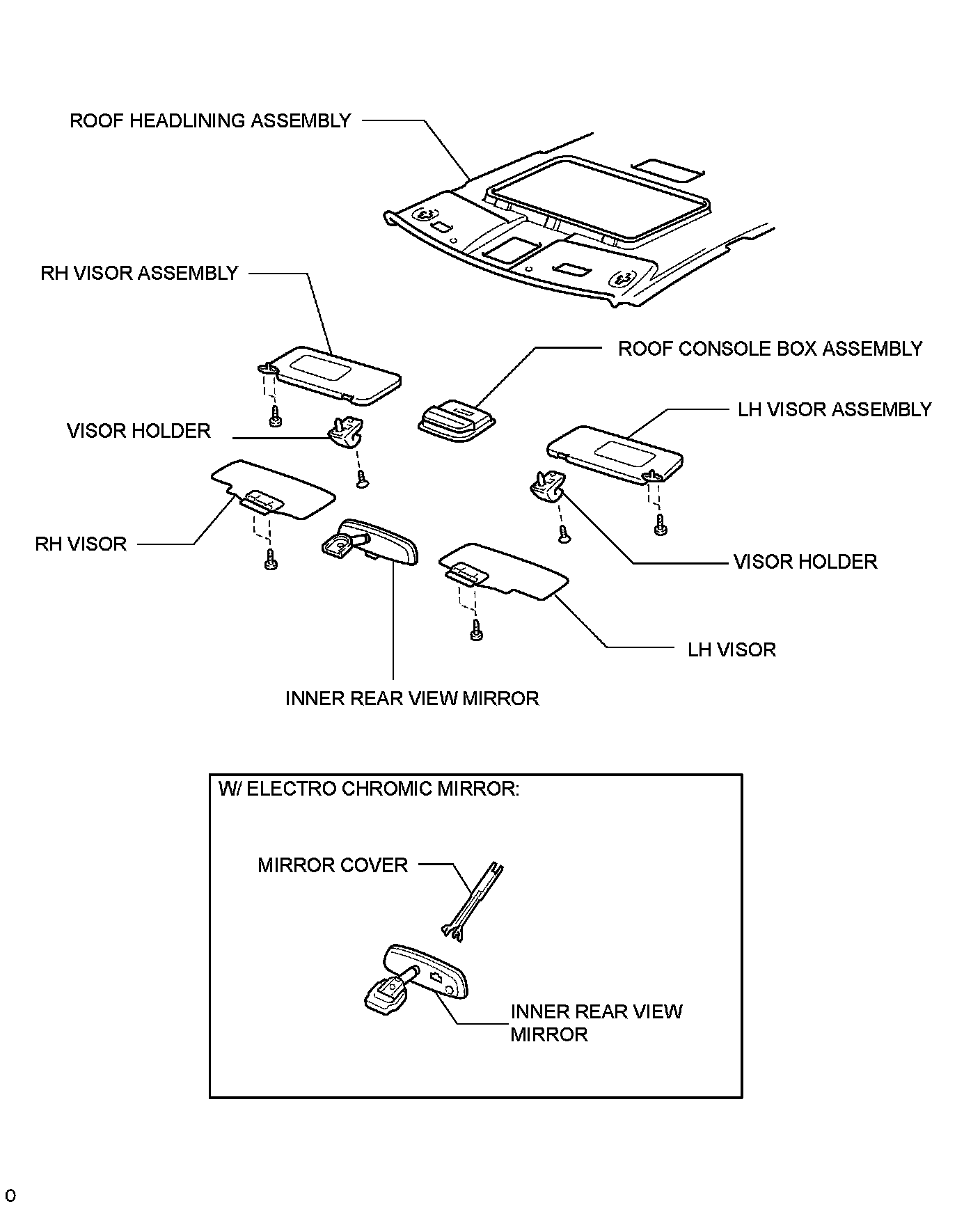 ROOF HEADLINING ASSEMBLY

RH VISOR ASSEMBLY

ROOF CONSOLE BOX ASSEMBLY

LH VISOR ASSEMBLY

VISOR HOLDER

RH VISOR

VISOR HOLDER

LH VISOR

INNER REAR VIEW MIRROR

W/ ELECTRO CHROMIC MIRROR:

MIRROR COVER

INNER REAR VIEW MIRROR

0