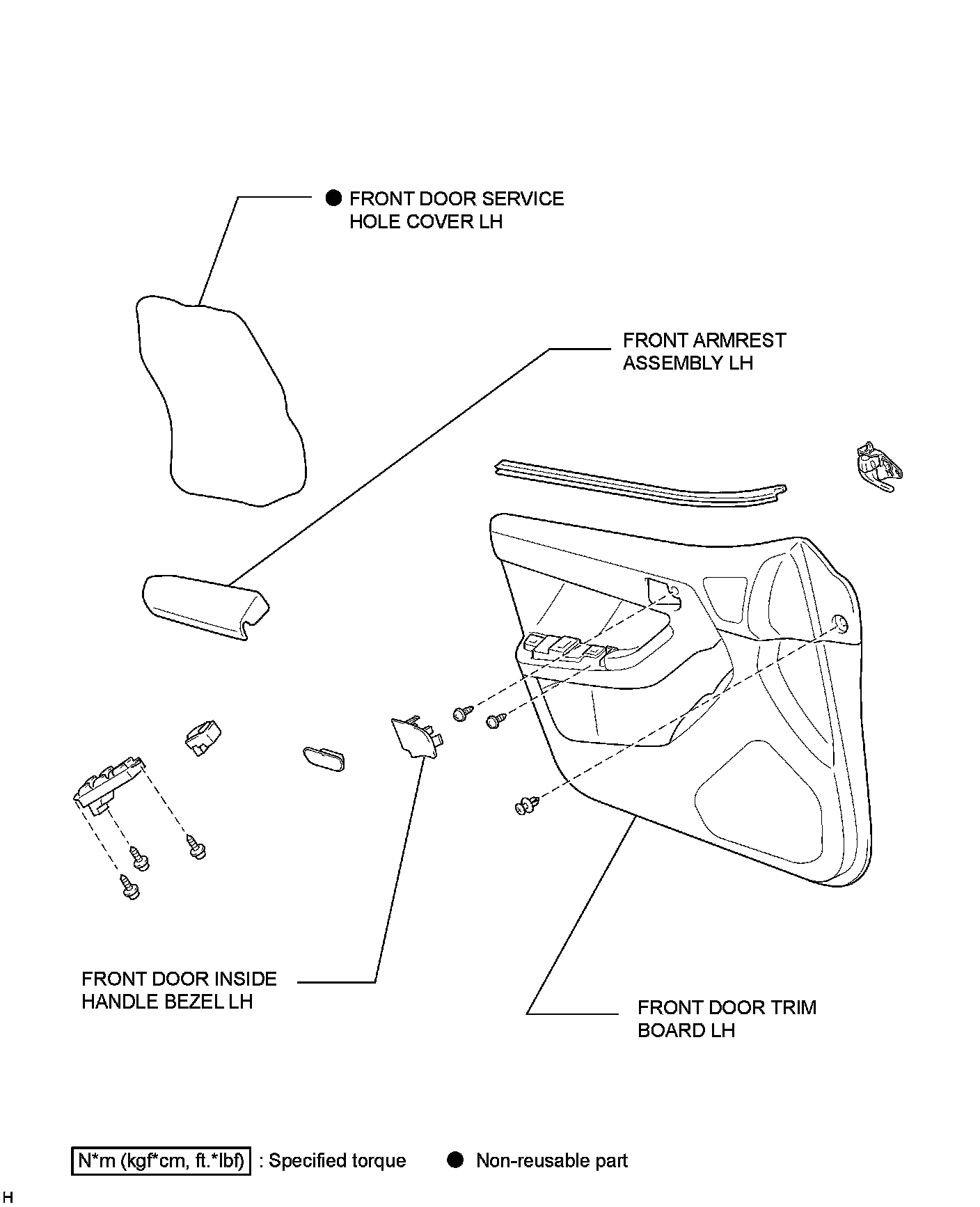 ● FRONT DOOR SERVICE HOLE COVER LH

FRONT ARMREST ASSEMBLY LH

FRONT DOOR INSIDE HANDLE BEZEL LH

FRONT DOOR TRIM BOARD LH

N*m (kgf*cm, ft.*lbf) : Specified torque ● Non-reusable part

H