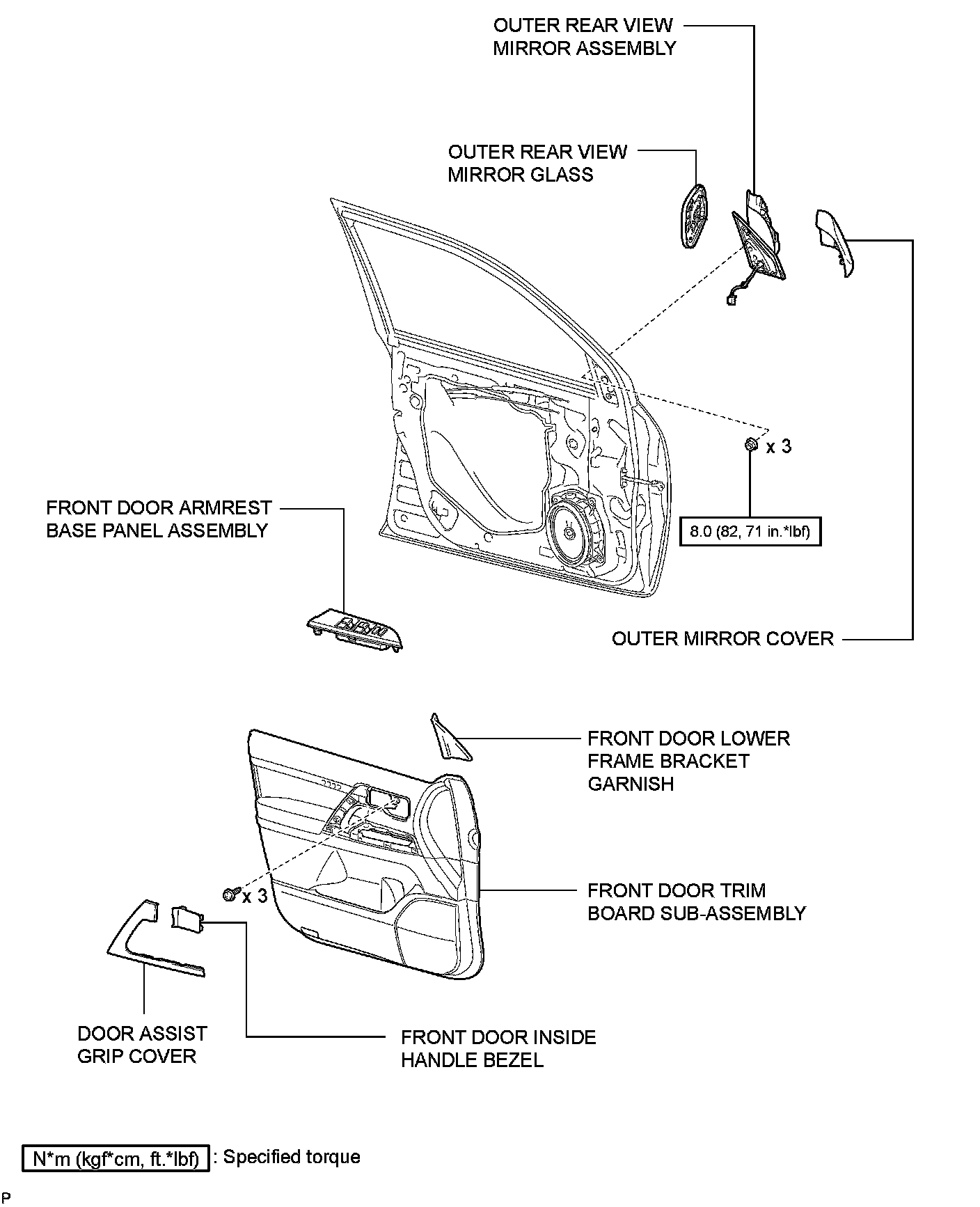 OUTER REAR VIEW MIRROR ASSEMBLY

OUTER REAR VIEW MIRROR GLASS

x 3

8.0 (82, 71 in.*lbf)

FRONT DOOR ARMREST BASE PANEL ASSEMBLY

OUTER MIRROR COVER

FRONT DOOR LOWER FRAME BRACKET GARNISH

x 3

FRONT DOOR TRIM BOARD SUB-ASSEMBLY

DOOR ASSIST GRIP COVER

FRONT DOOR INSIDE HANDLE BEZEL

N*m (kgf*cm, ft.*lbf) : Specified torque

P