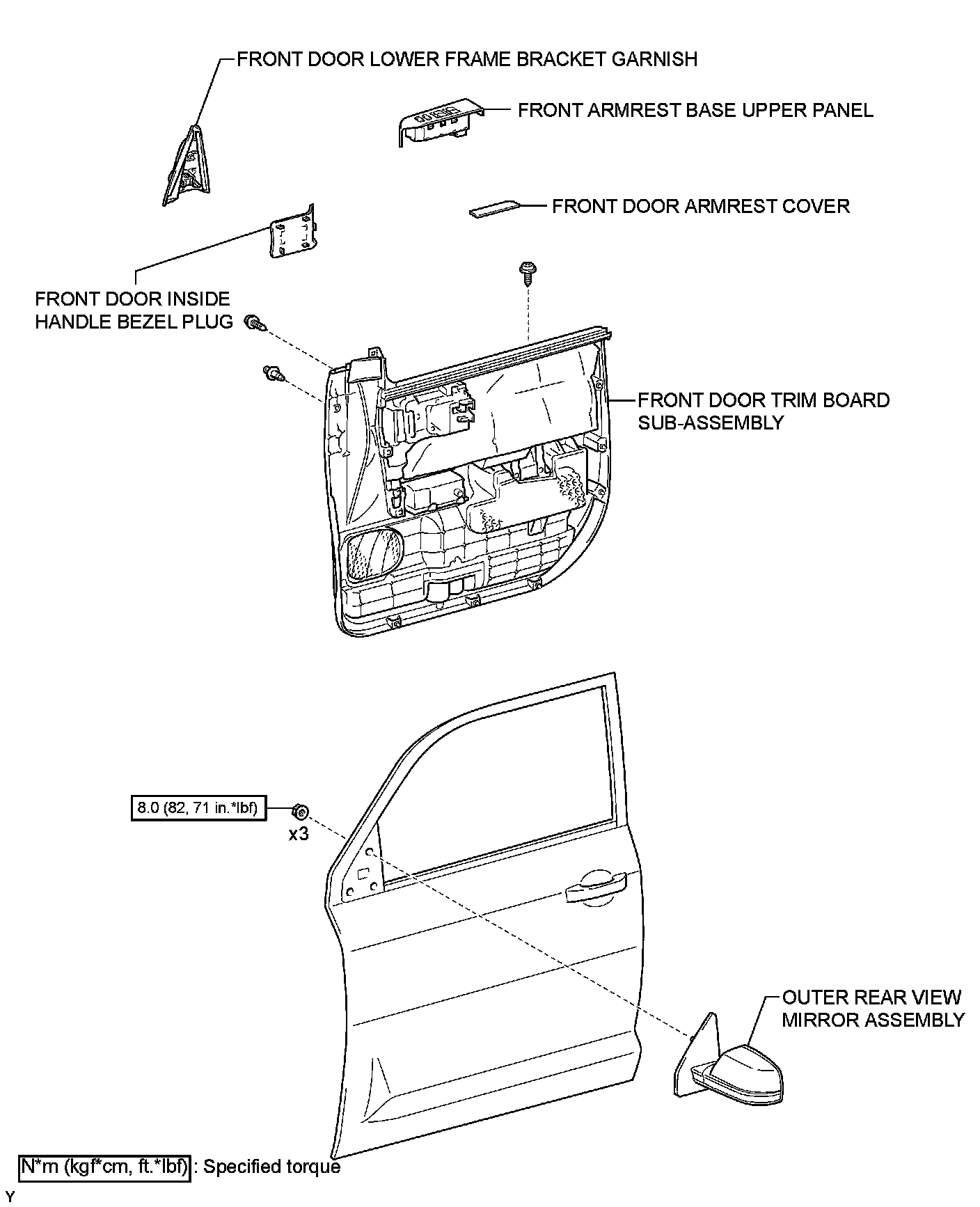 FRONT DOOR LOWER FRAME BRACKET GARNISH

FRONT ARMREST BASE UPPER PANEL

FRONT DOOR ARMREST COVER

FRONT DOOR INSIDE HANDLE BEZEL PLUG

FRONT DOOR TRIM BOARD SUB-ASSEMBLY

8.0 (82, 71 in.*lbf)

x3

OUTER REAR VIEW MIRROR ASSEMBLY

N*m (kgf*cm, ft.*lbf) : Specified torque

Y