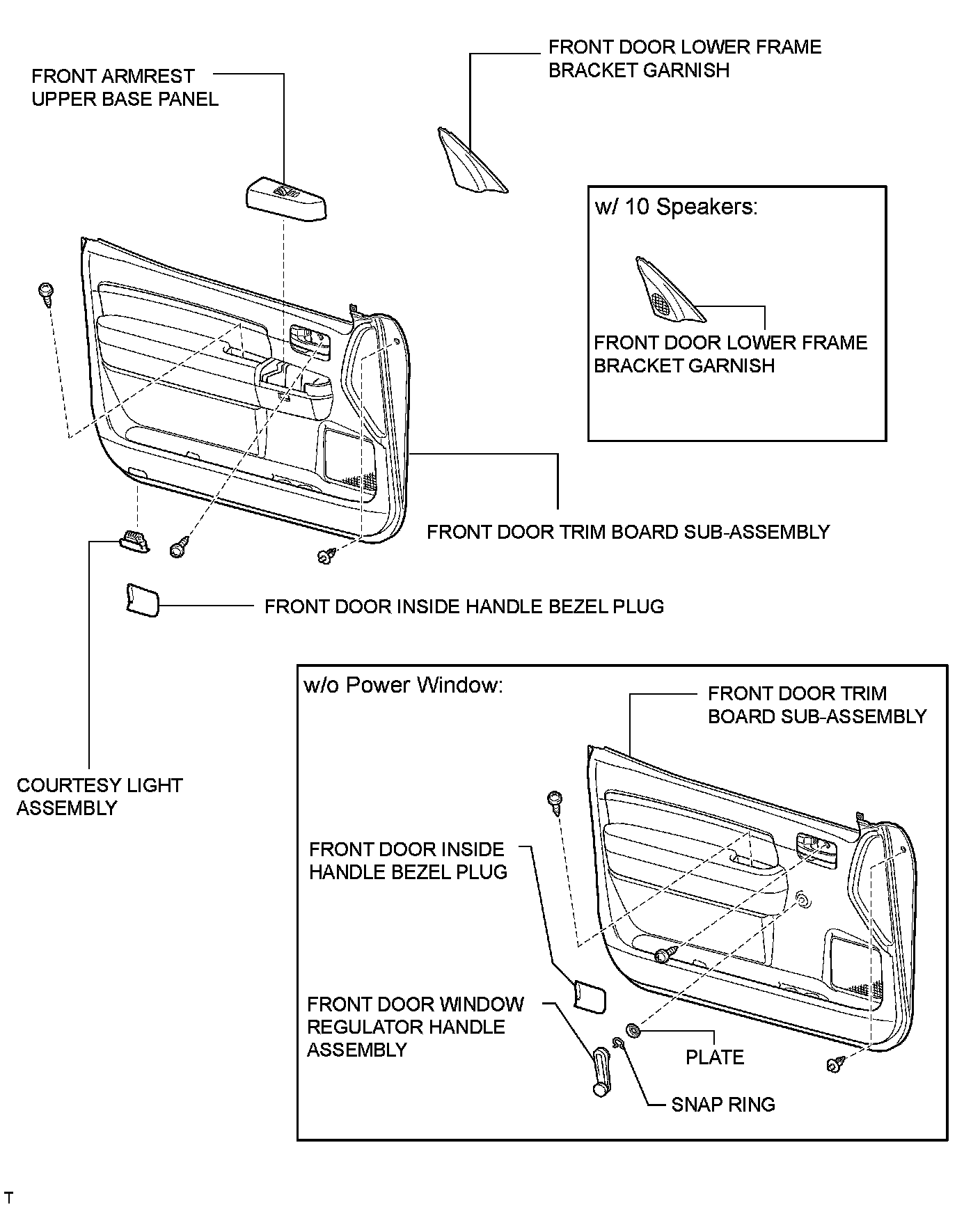 FRONT ARMREST UPPER BASE PANEL

FRONT DOOR LOWER FRAME BRACKET GARNISH

w/ 10 Speakers:

FRONT DOOR LOWER FRAME BRACKET GARNISH

FRONT DOOR TRIM BOARD SUB-ASSEMBLY

FRONT DOOR INSIDE HANDLE BEZEL PLUG

COURTESY LIGHT ASSEMBLY

w/o Power Window:

FRONT DOOR TRIM BOARD SUB-ASSEMBLY

FRONT DOOR INSIDE HANDLE BEZEL PLUG

FRONT DOOR WINDOW REGULATOR HANDLE ASSEMBLY

PLATE

SNAP RING

T