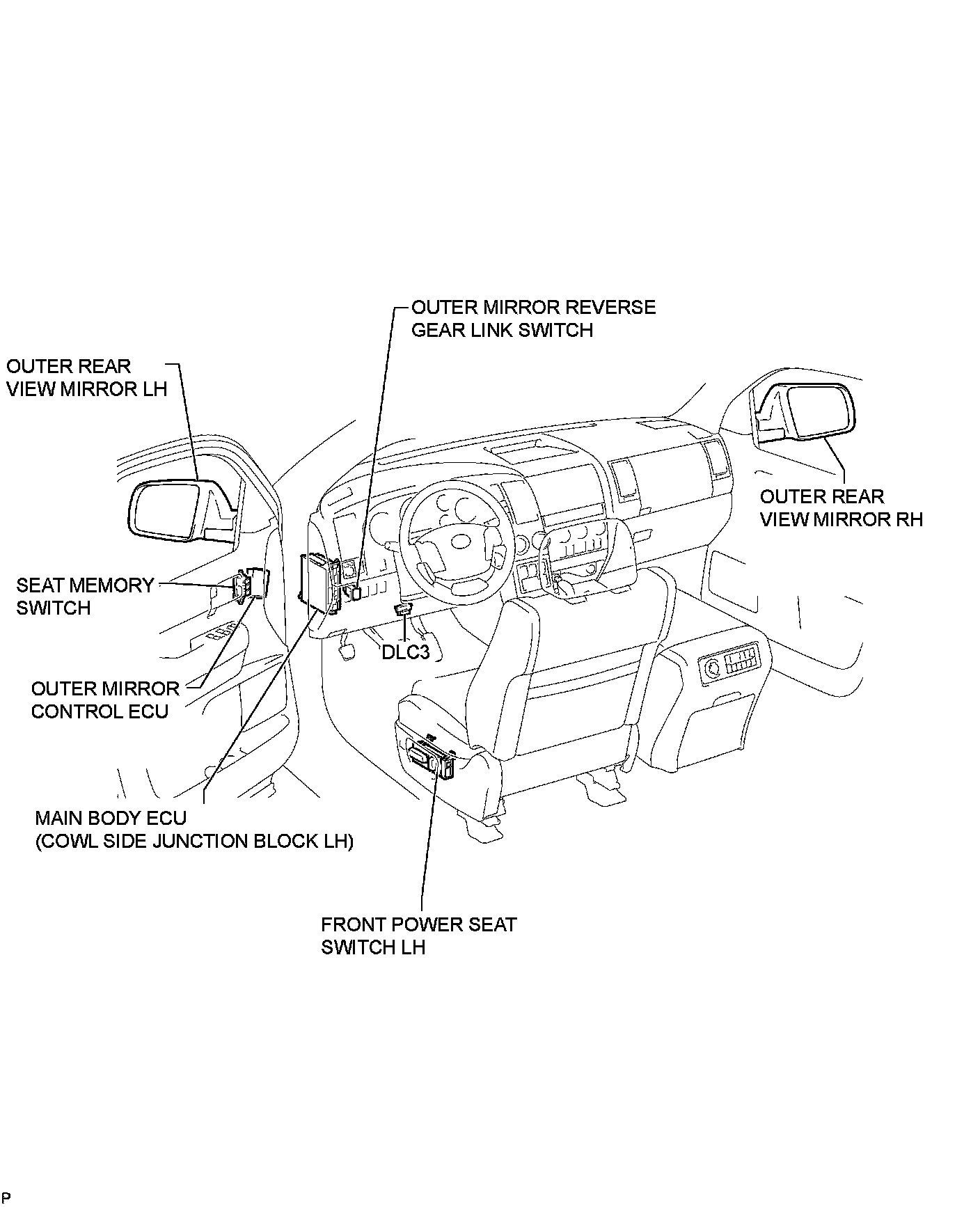 OUTER MIRROR REVERSE GEAR LINK SWITCH

OUTER REAR VIEW MIRROR LH

OUTER REAR VIEW MIRROR RH

SEAT MEMORY SWITCH

DLC3

OUTER MIRROR CONTROL ECU

MAIN BODY ECU (COWL SIDE JUNCTION BLOCK LH)

FRONT POWER SEAT SWITCH LH

P