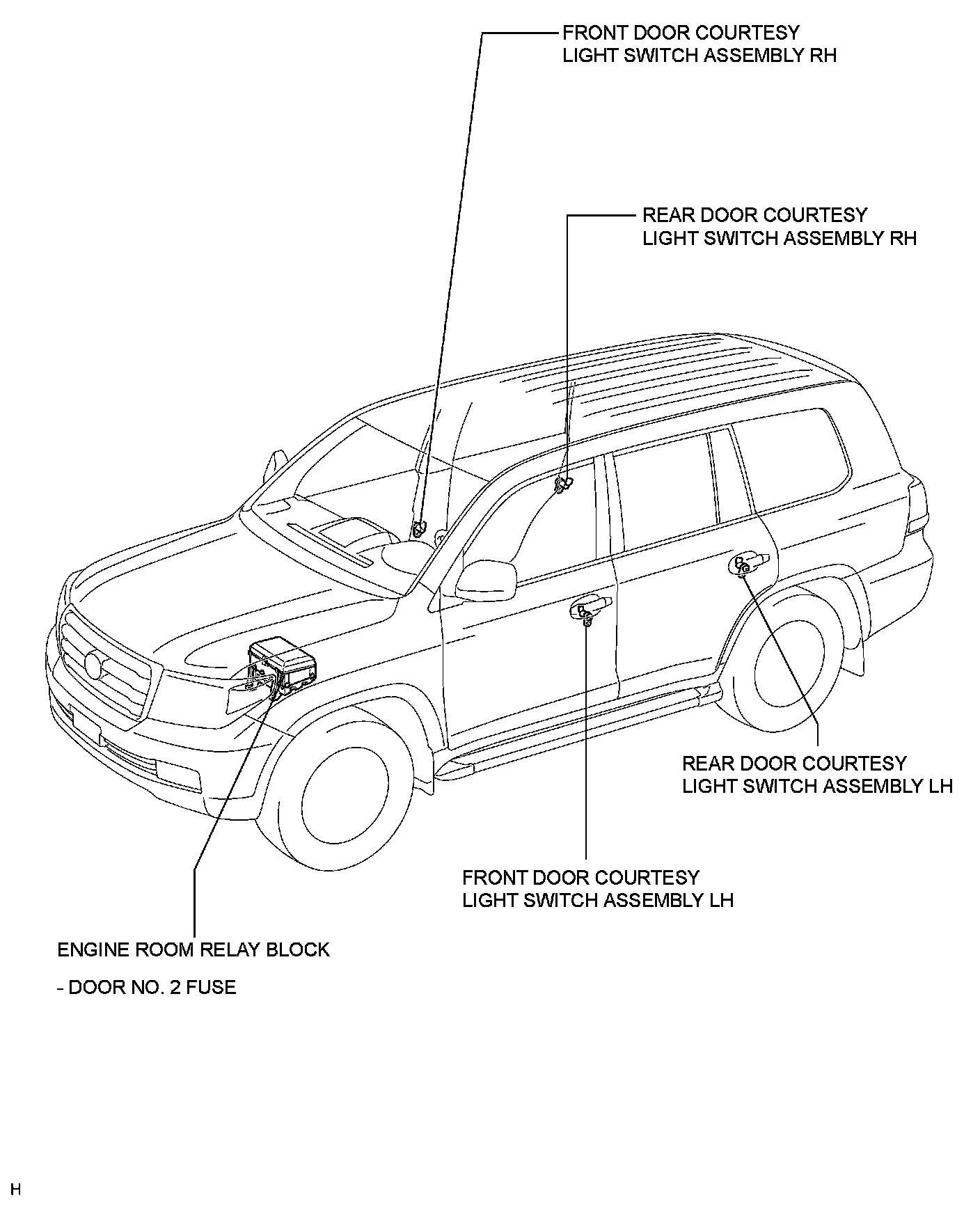 FRONT DOOR COURTESY LIGHT SWITCH ASSEMBLY RH

REAR DOOR COURTESY LIGHT SWITCH ASSEMBLY RH

REAR DOOR COURTESY LIGHT SWITCH ASSEMBLY LH

FRONT DOOR COURTESY LIGHT SWITCH ASSEMBLY LH

ENGINE ROOM RELAY BLOCK

- DOOR NO. 2 FUSE

H