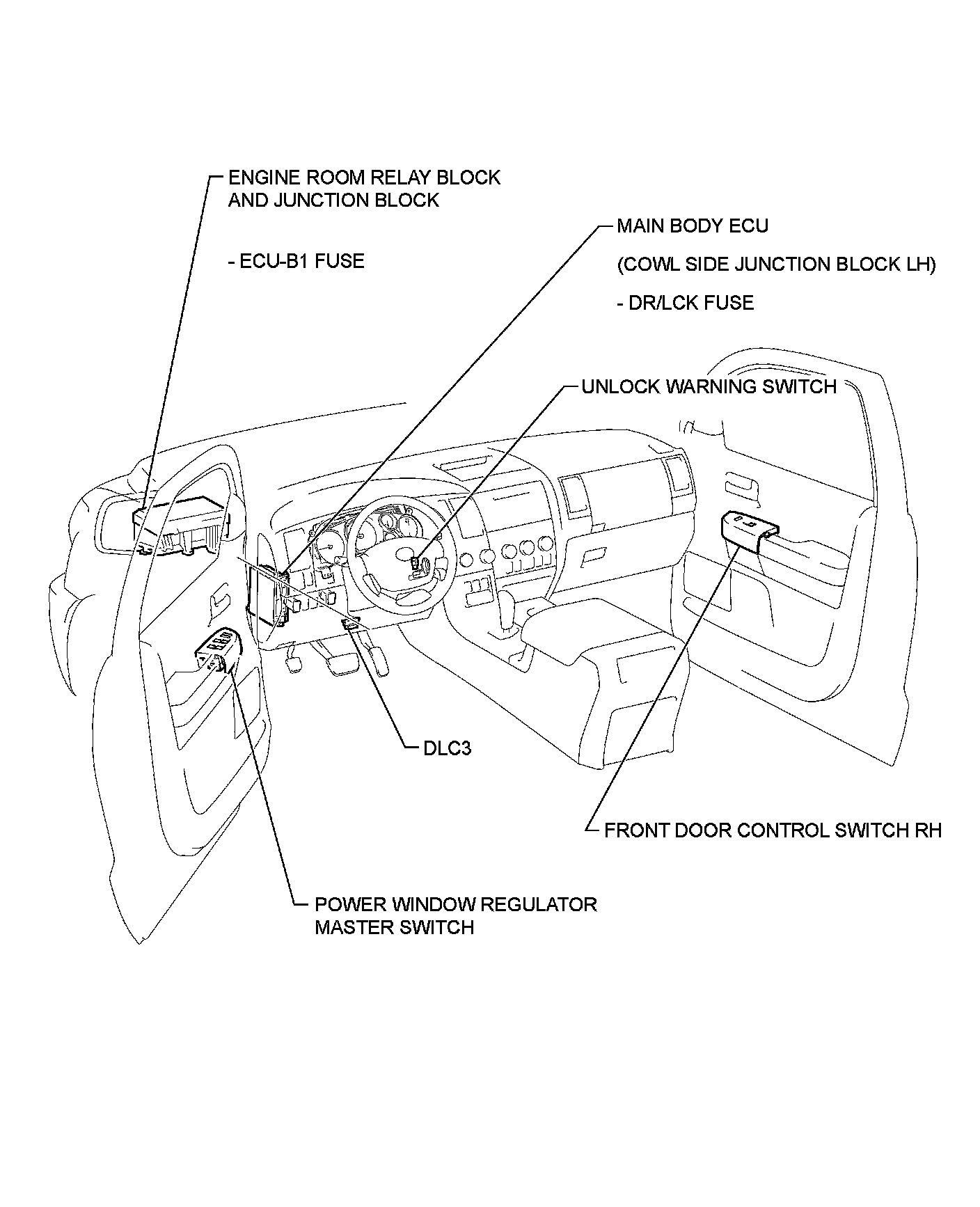 ENGINE ROOM RELAY BLOCK AND JUNCTION BLOCK

- ECU-B1 FUSE

MAIN BODY ECU

(COWL SIDE JUNCTION BLOCK LH)

- DR/LCK FUSE

UNLOCK WARNING SWITCH

DLC3

FRONT DOOR CONTROL SWITCH RH

POWER WINDOW REGULATOR MASTER SWITCH