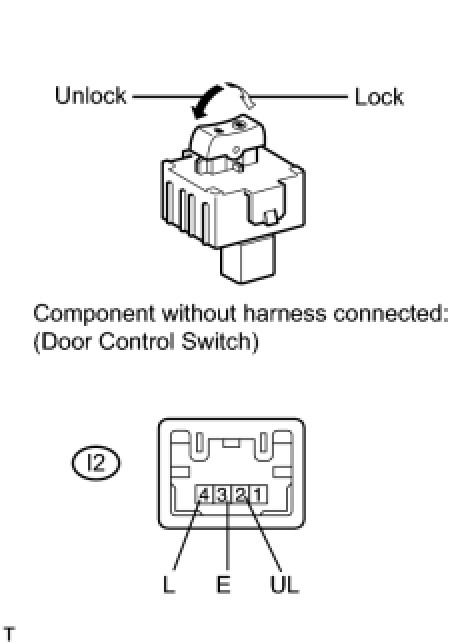 Unlock
Lock

Component without harness connected:
(Door Control Switch)

I2

4 3 2 1

L
E
UL

T