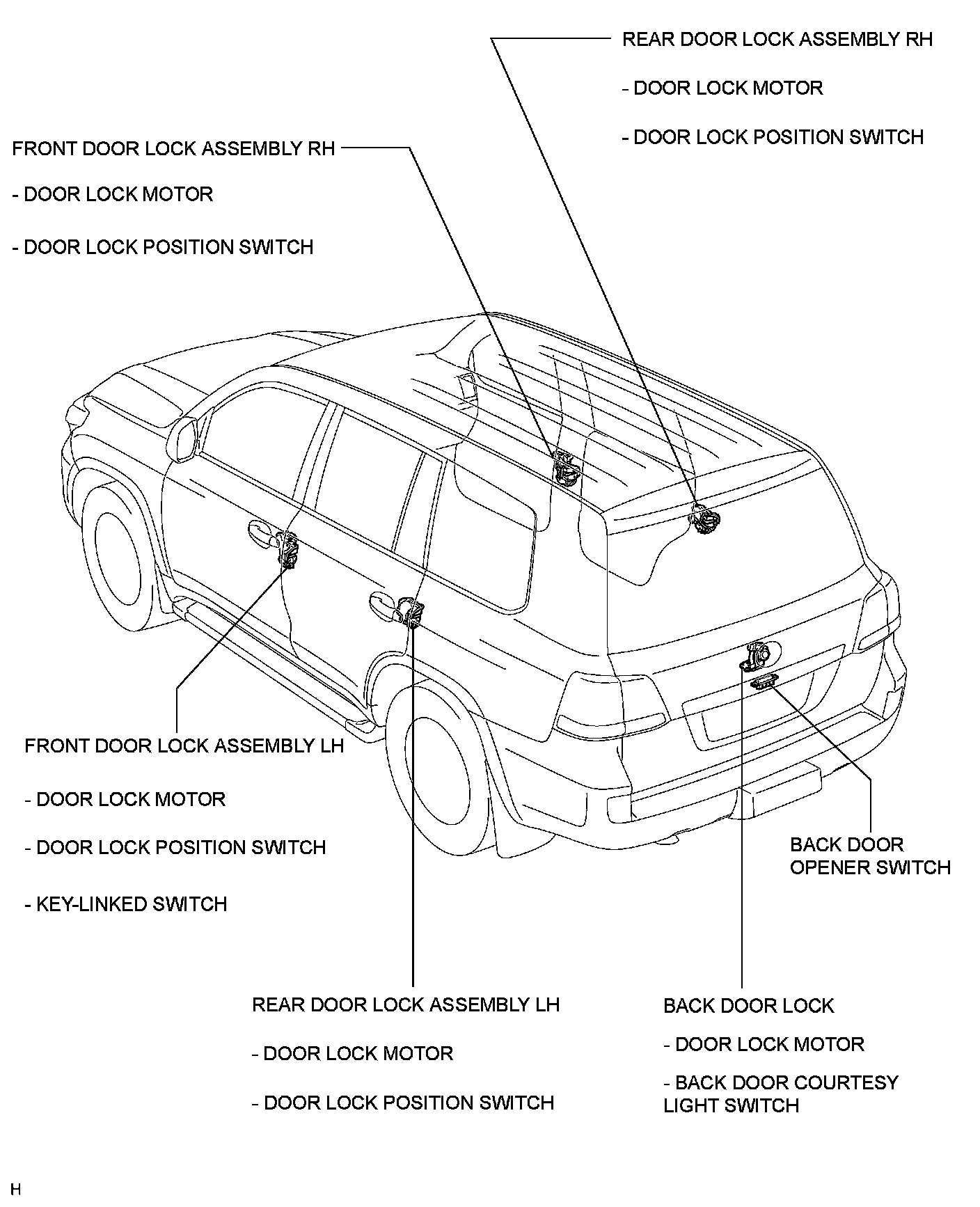 REAR DOOR LOCK ASSEMBLY RH

- DOOR LOCK MOTOR

- DOOR LOCK POSITION SWITCH

FRONT DOOR LOCK ASSEMBLY RH

- DOOR LOCK MOTOR

- DOOR LOCK POSITION SWITCH

FRONT DOOR LOCK ASSEMBLY LH

- DOOR LOCK MOTOR

- DOOR LOCK POSITION SWITCH

- KEY-LINKED SWITCH

BACK DOOR OPENER SWITCH

REAR DOOR LOCK ASSEMBLY LH

- DOOR LOCK MOTOR

- DOOR LOCK POSITION SWITCH

BACK DOOR LOCK

- DOOR LOCK MOTOR

- BACK DOOR COURTESY LIGHT SWITCH

H