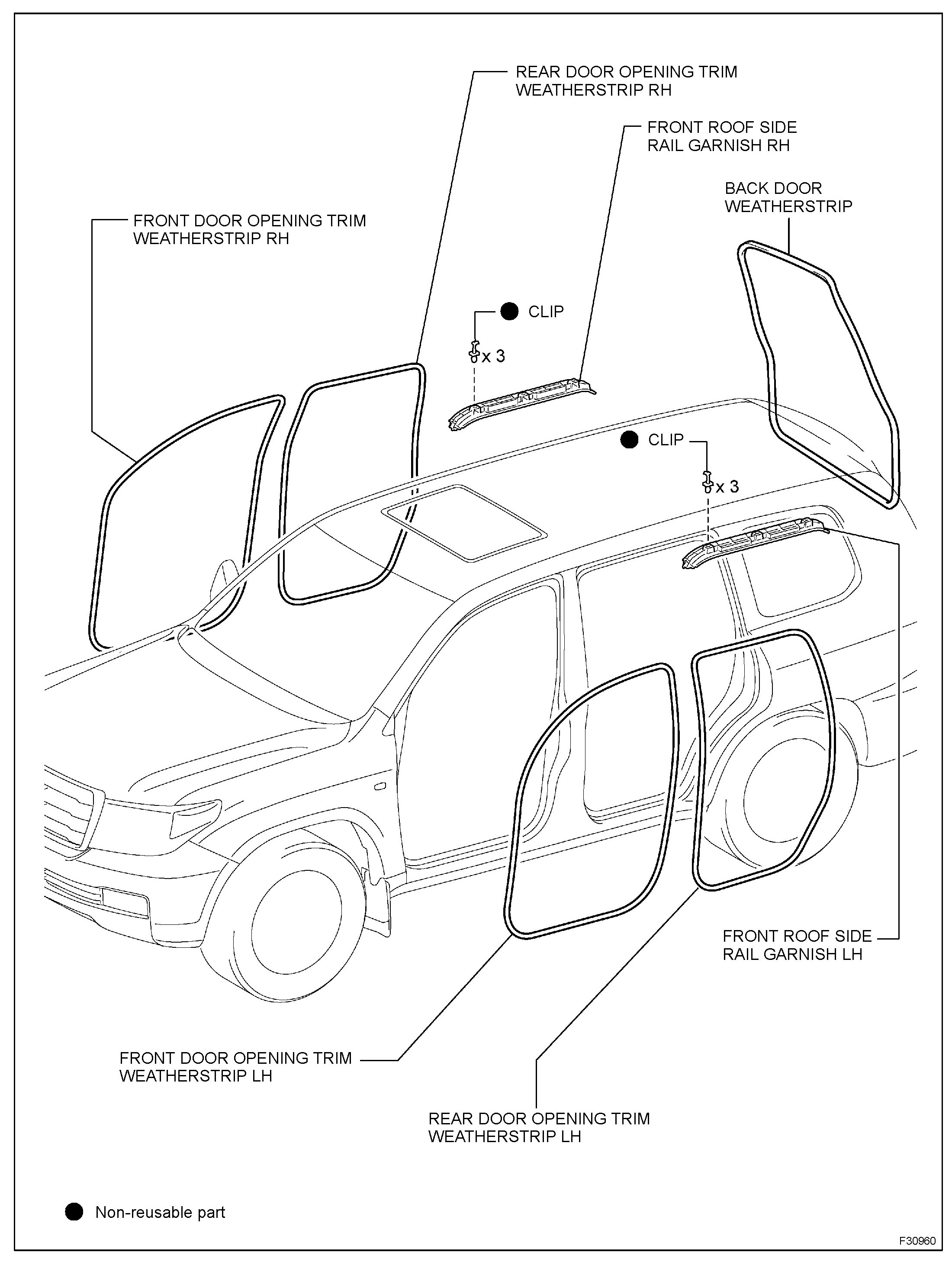 REAR DOOR OPENING TRIM
WEATHERSTRIP RH

FRONT ROOF SIDE
RAIL GARNISH RH

BACK DOOR
WEATHERSTRIP

FRONT DOOR OPENING TRIM
WEATHERSTRIP RH

● CLIP

x 3

● CLIP

x 3

FRONT ROOF SIDE
RAIL GARNISH LH

FRONT DOOR OPENING TRIM
WEATHERSTRIP LH

REAR DOOR OPENING TRIM
WEATHERSTRIP LH

● Non-reusable part

F30960