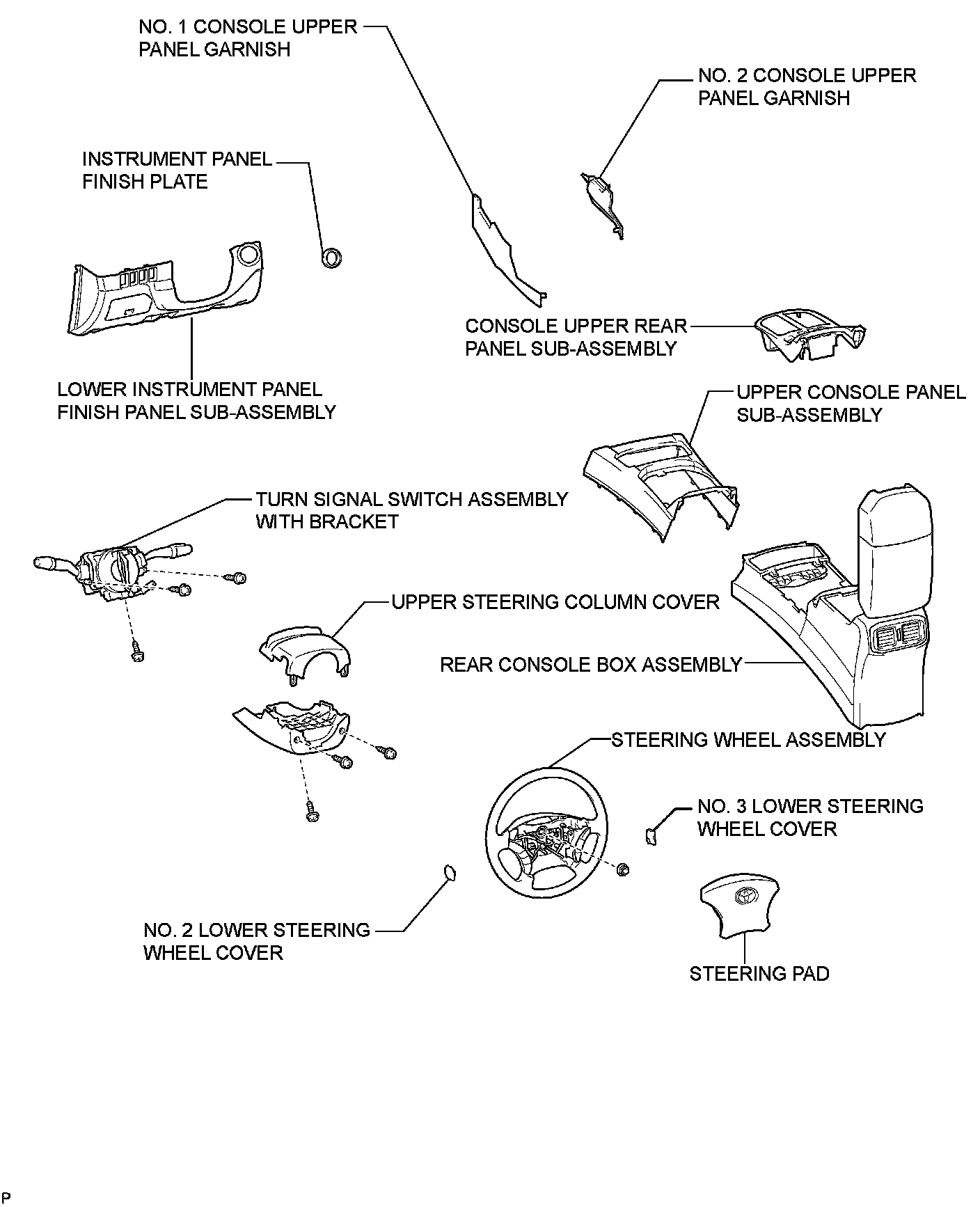 NO. 1 CONSOLE UPPER PANEL GARNISH

NO. 2 CONSOLE UPPER PANEL GARNISH

INSTRUMENT PANEL FINISH PLATE

CONSOLE UPPER REAR PANEL SUB-ASSEMBLY

LOWER INSTRUMENT PANEL FINISH PANEL SUB-ASSEMBLY

UPPER CONSOLE PANEL SUB-ASSEMBLY

TURN SIGNAL SWITCH ASSEMBLY WITH BRACKET

UPPER STEERING COLUMN COVER

REAR CONSOLE BOX ASSEMBLY

STEERING WHEEL ASSEMBLY

NO. 3 LOWER STEERING WHEEL COVER

NO. 2 LOWER STEERING WHEEL COVER

STEERING PAD

P