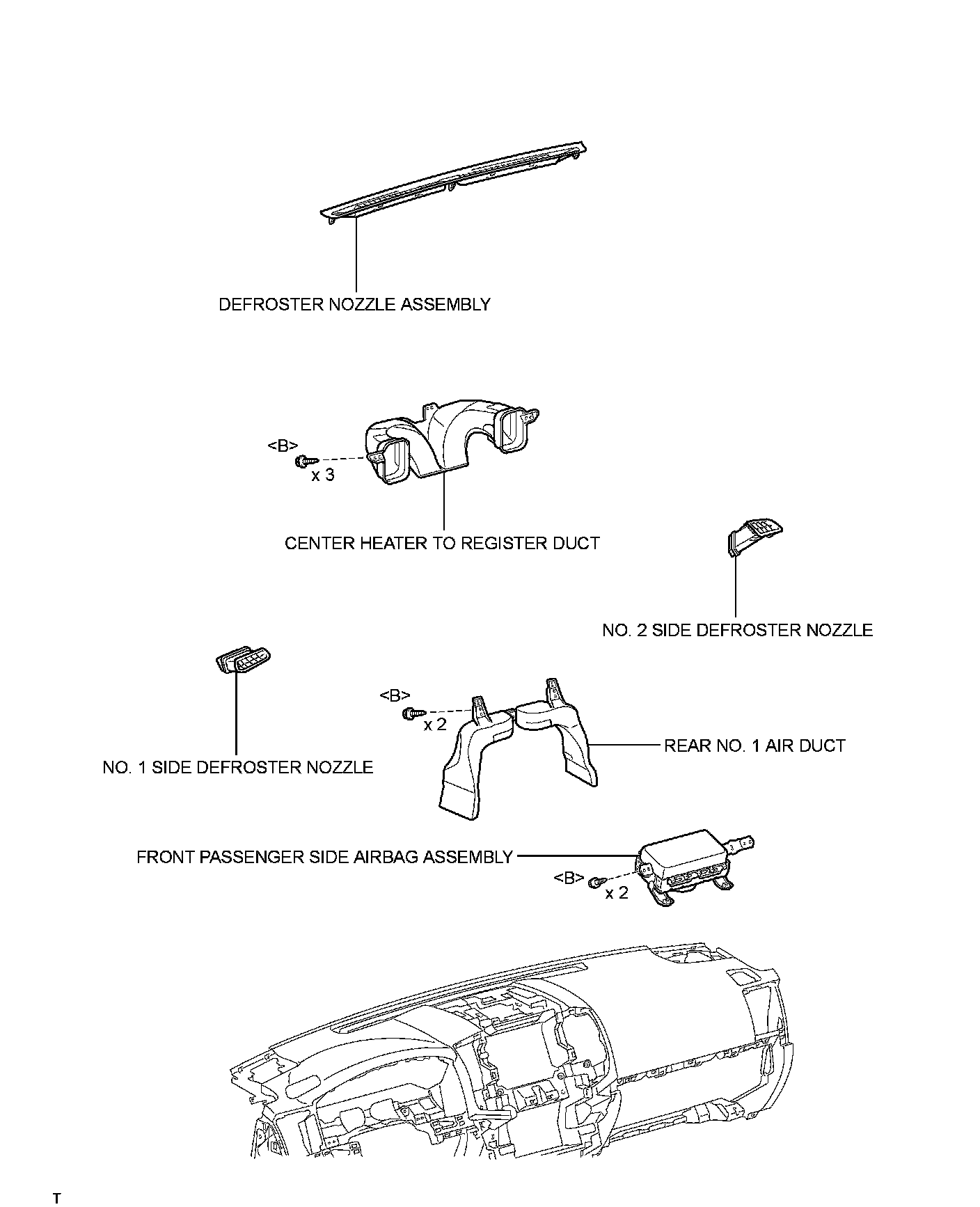 DEFROSTER NOZZLE ASSEMBLY

<B>

x 3

CENTER HEATER TO REGISTER DUCT

NO. 2 SIDE DEFROSTER NOZZLE

<B>

x 2

REAR NO. 1 AIR DUCT

NO. 1 SIDE DEFROSTER NOZZLE

FRONT PASSENGER SIDE AIRBAG ASSEMBLY

<B>

x 2

T