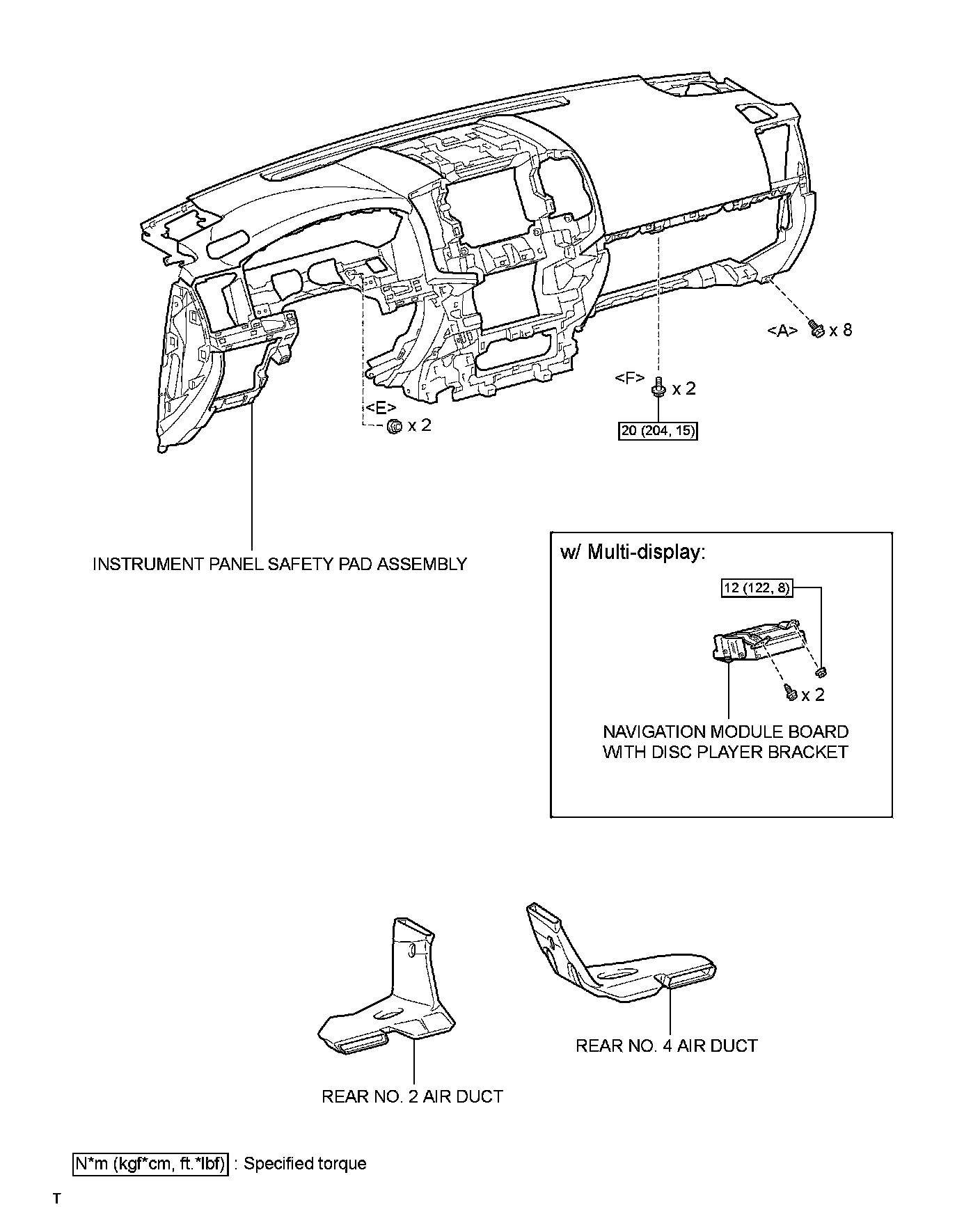 <A> x 8

<F> x 2

20 (204, 15)

<E>
x 2

INSTRUMENT PANEL SAFETY PAD ASSEMBLY

w/ Multi-display:

12 (122, 8)

x 2

NAVIGATION MODULE BOARD WITH DISC PLAYER BRACKET

REAR NO. 4 AIR DUCT

REAR NO. 2 AIR DUCT

N*m (kgf*cm, ft.*lbf) : Specified torque

T