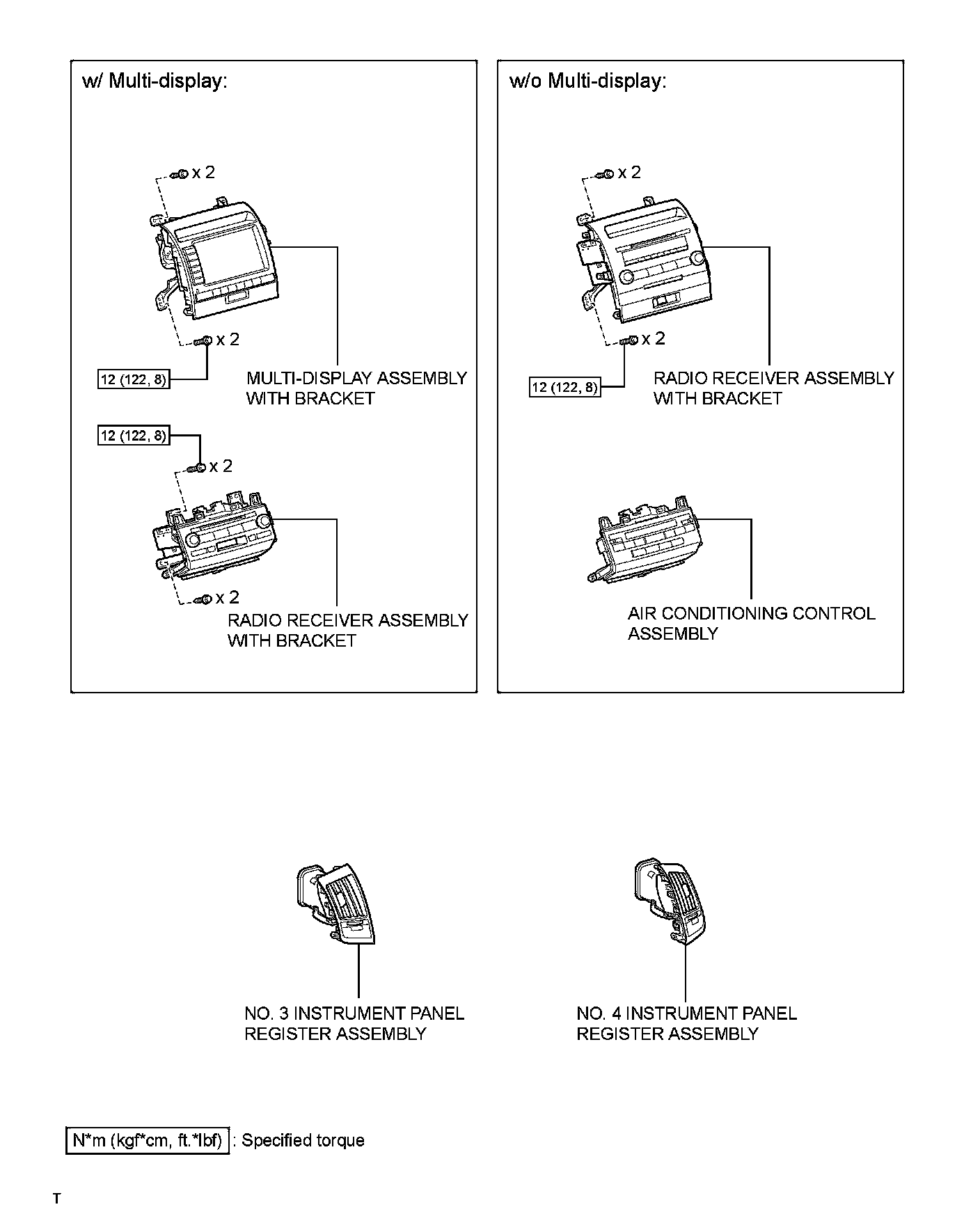 w/ Multi-display:

x 2

x 2

12 (122, 8)

MULTI-DISPLAY ASSEMBLY WITH BRACKET

12 (122, 8)

x 2

x 2

RADIO RECEIVER ASSEMBLY WITH BRACKET

w/o Multi-display:

x 2

x 2

12 (122, 8)

RADIO RECEIVER ASSEMBLY WITH BRACKET

AIR CONDITIONING CONTROL ASSEMBLY

NO. 3 INSTRUMENT PANEL REGISTER ASSEMBLY

NO. 4 INSTRUMENT PANEL REGISTER ASSEMBLY

N*m (kgf*cm, ft.*lbf) : Specified torque

T