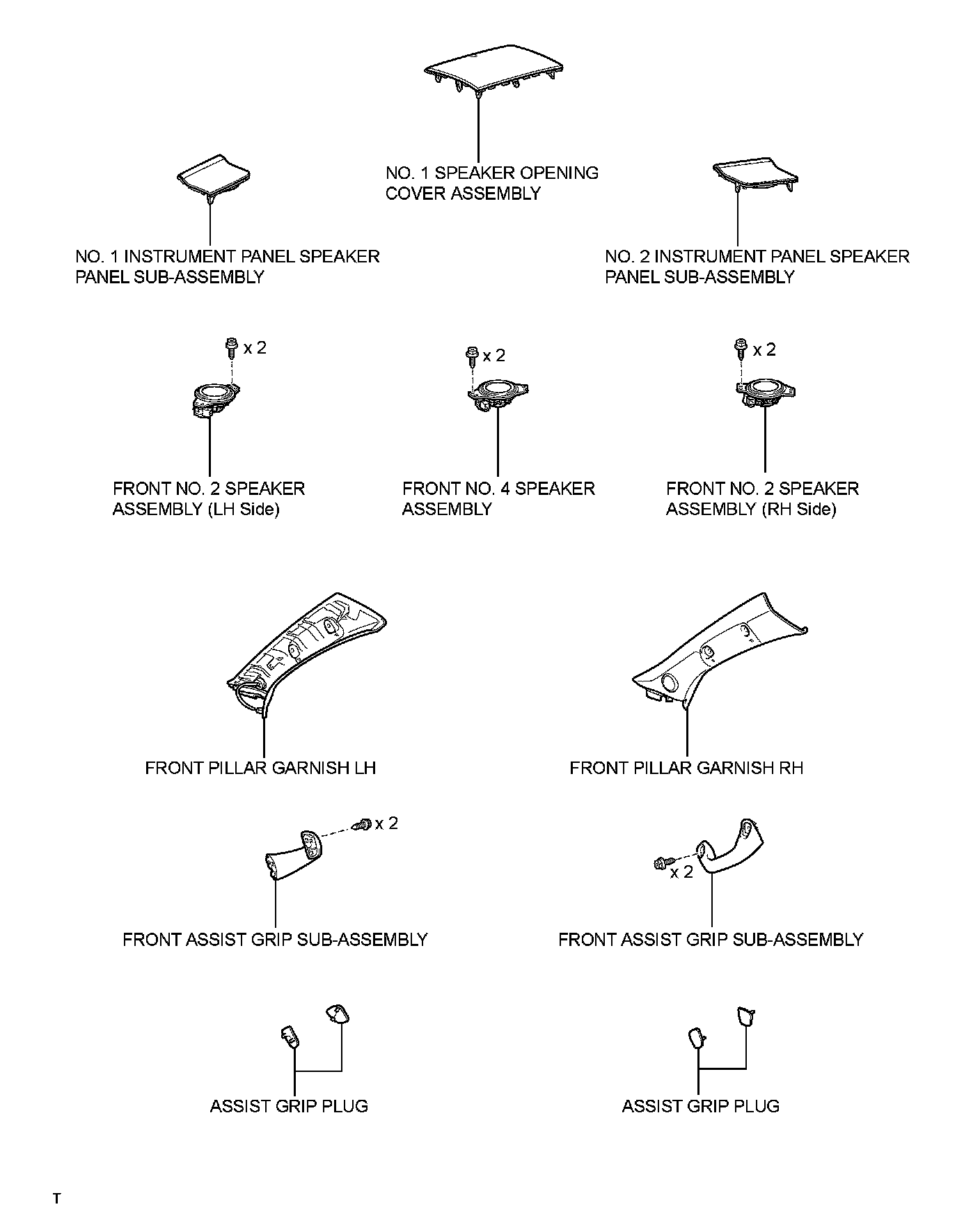 NO. 1 SPEAKER OPENING COVER ASSEMBLY

NO. 1 INSTRUMENT PANEL SPEAKER PANEL SUB-ASSEMBLY

NO. 2 INSTRUMENT PANEL SPEAKER PANEL SUB-ASSEMBLY

x 2

x 2

x 2

FRONT NO. 2 SPEAKER ASSEMBLY (LH Side)

FRONT NO. 4 SPEAKER ASSEMBLY

FRONT NO. 2 SPEAKER ASSEMBLY (RH Side)

FRONT PILLAR GARNISH LH

FRONT PILLAR GARNISH RH

x 2

x 2

FRONT ASSIST GRIP SUB-ASSEMBLY

FRONT ASSIST GRIP SUB-ASSEMBLY

ASSIST GRIP PLUG

ASSIST GRIP PLUG

T