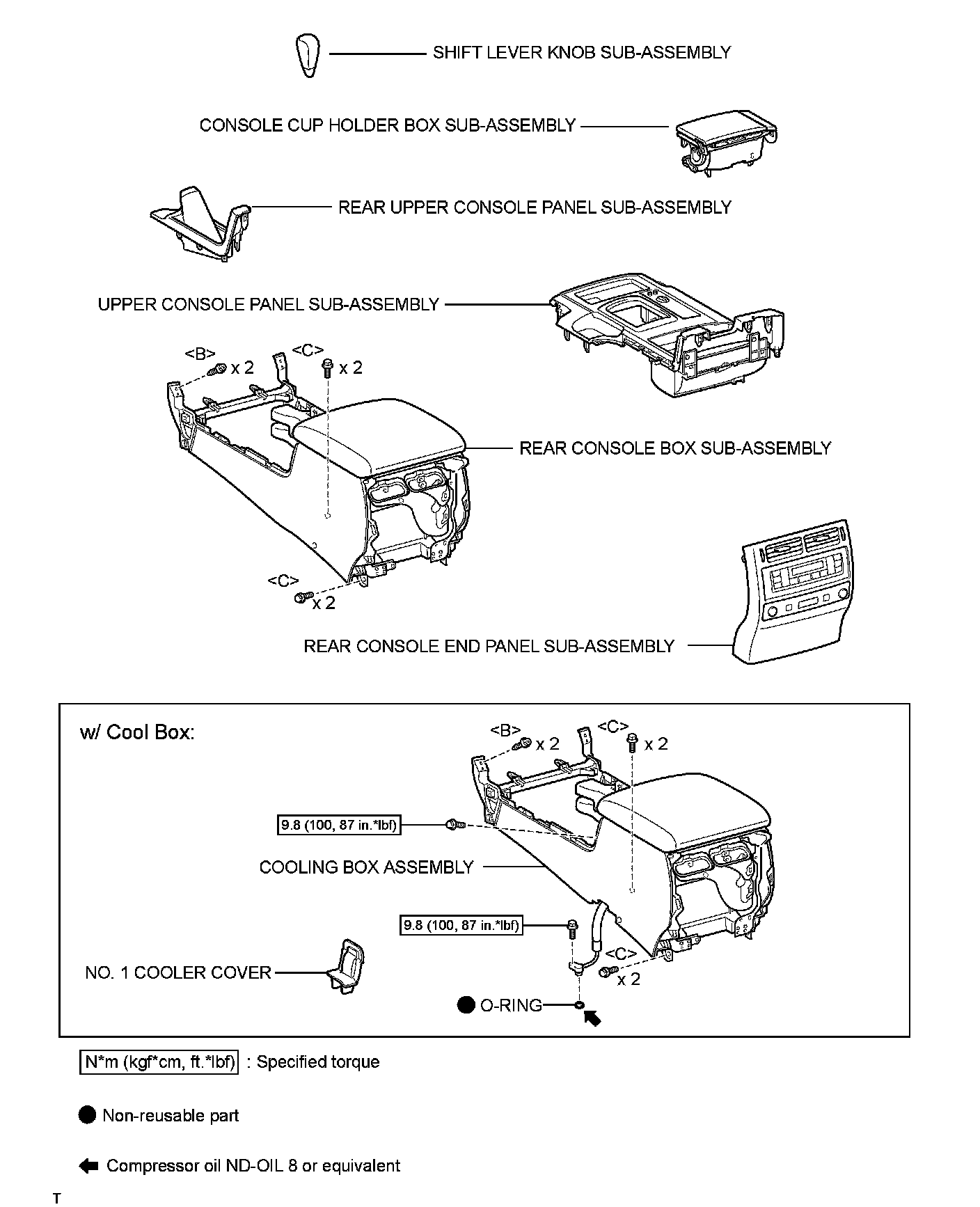 SHIFT LEVER KNOB SUB-ASSEMBLY

CONSOLE CUP HOLDER BOX SUB-ASSEMBLY

REAR UPPER CONSOLE PANEL SUB-ASSEMBLY

UPPER CONSOLE PANEL SUB-ASSEMBLY

<B> x 2

<C> x 2

REAR CONSOLE BOX SUB-ASSEMBLY

<C> x 2

REAR CONSOLE END PANEL SUB-ASSEMBLY

w/ Cool Box:

<B> x 2

<C> x 2

9.8 (100, 87 in.*lbf)

COOLING BOX ASSEMBLY

9.8 (100, 87 in.*lbf)

<C> x 2

NO. 1 COOLER COVER

O-RING

N*m (kgf*cm, ft.*lbf) : Specified torque

Non-reusable part

Compressor oil ND-OIL 8 or equivalent

T