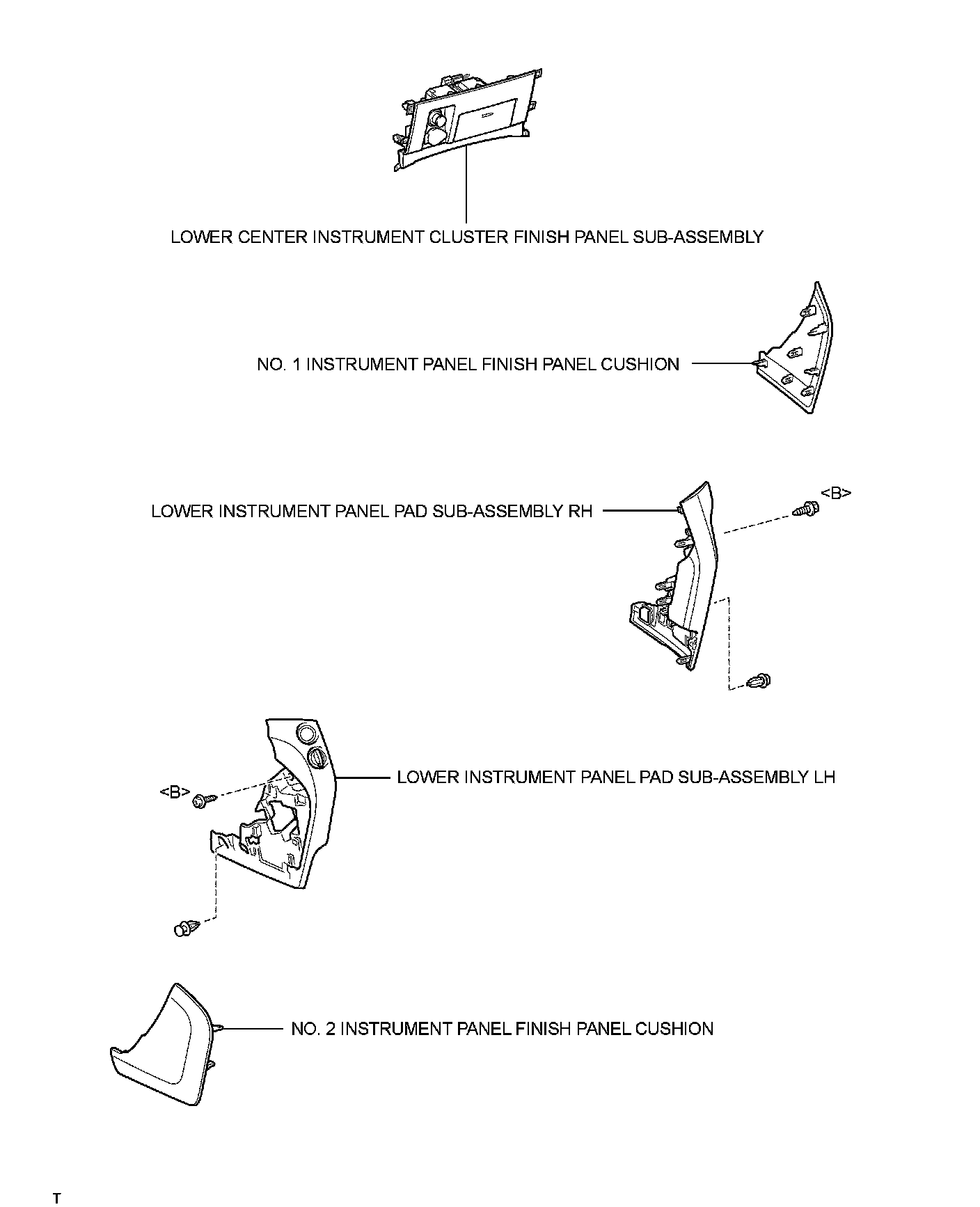 LOWER CENTER INSTRUMENT CLUSTER FINISH PANEL SUB-ASSEMBLY

NO. 1 INSTRUMENT PANEL FINISH PANEL CUSHION

<B>

LOWER INSTRUMENT PANEL PAD SUB-ASSEMBLY RH

LOWER INSTRUMENT PANEL PAD SUB-ASSEMBLY LH

<B>

NO. 2 INSTRUMENT PANEL FINISH PANEL CUSHION

T