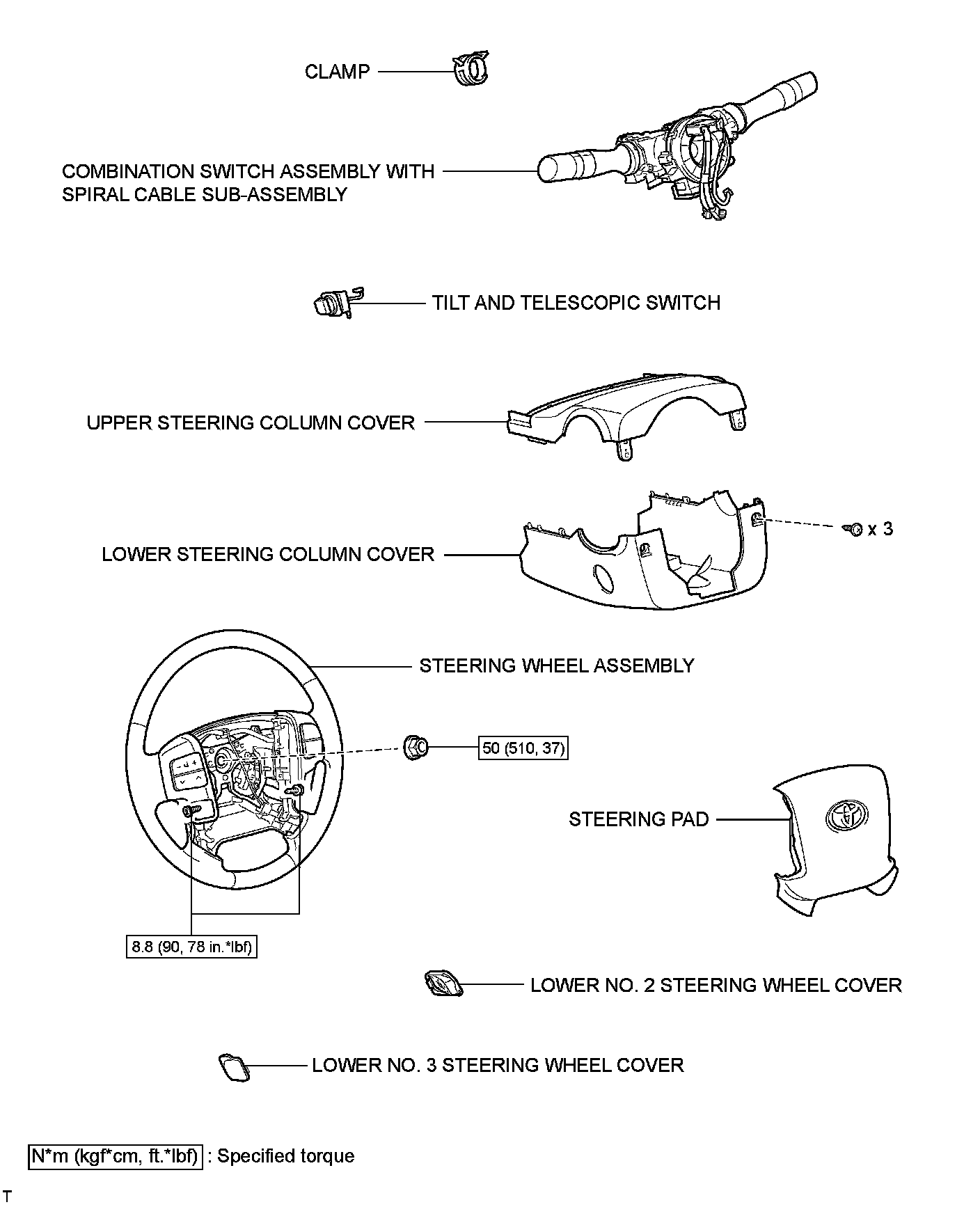 CLAMP

COMBINATION SWITCH ASSEMBLY WITH SPIRAL CABLE SUB-ASSEMBLY

TILT AND TELESCOPIC SWITCH

UPPER STEERING COLUMN COVER

LOWER STEERING COLUMN COVER

x 3

STEERING WHEEL ASSEMBLY

50 (510, 37)

STEERING PAD

8.8 (90, 78 in.*lbf)

LOWER NO. 2 STEERING WHEEL COVER

LOWER NO. 3 STEERING WHEEL COVER

N*m (kgf*cm, ft.*lbf) : Specified torque

T