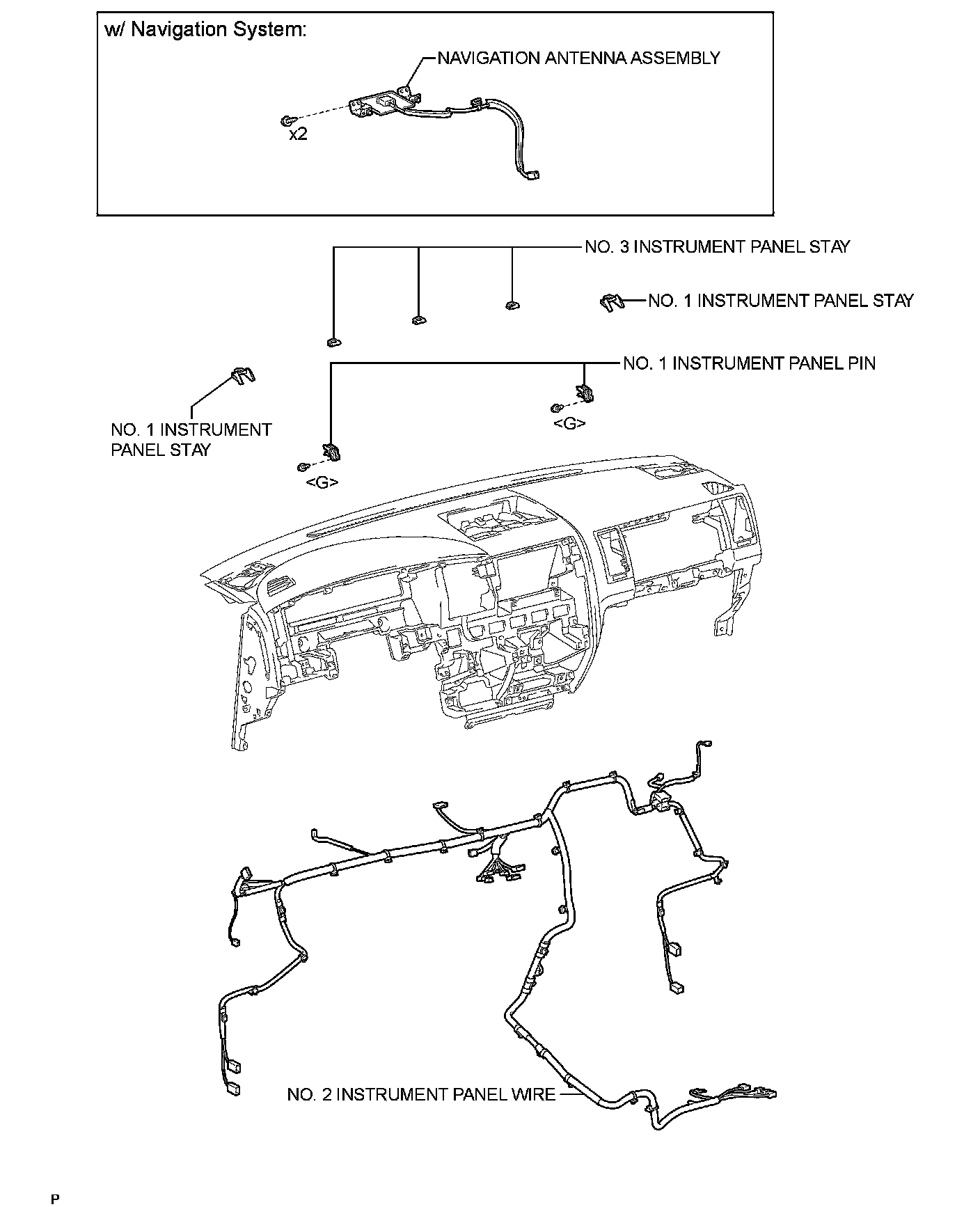 w/ Navigation System:

NAVIGATION ANTENNA ASSEMBLY

x2

NO. 3 INSTRUMENT PANEL STAY

NO. 1 INSTRUMENT PANEL STAY

NO. 1 INSTRUMENT PANEL PIN

NO. 1 INSTRUMENT PANEL STAY

<G>

<G>

NO. 2 INSTRUMENT PANEL WIRE

P