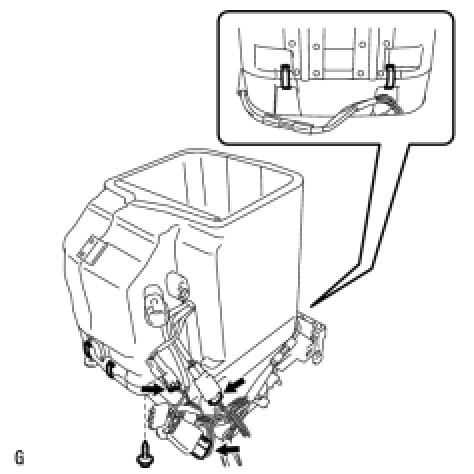 G