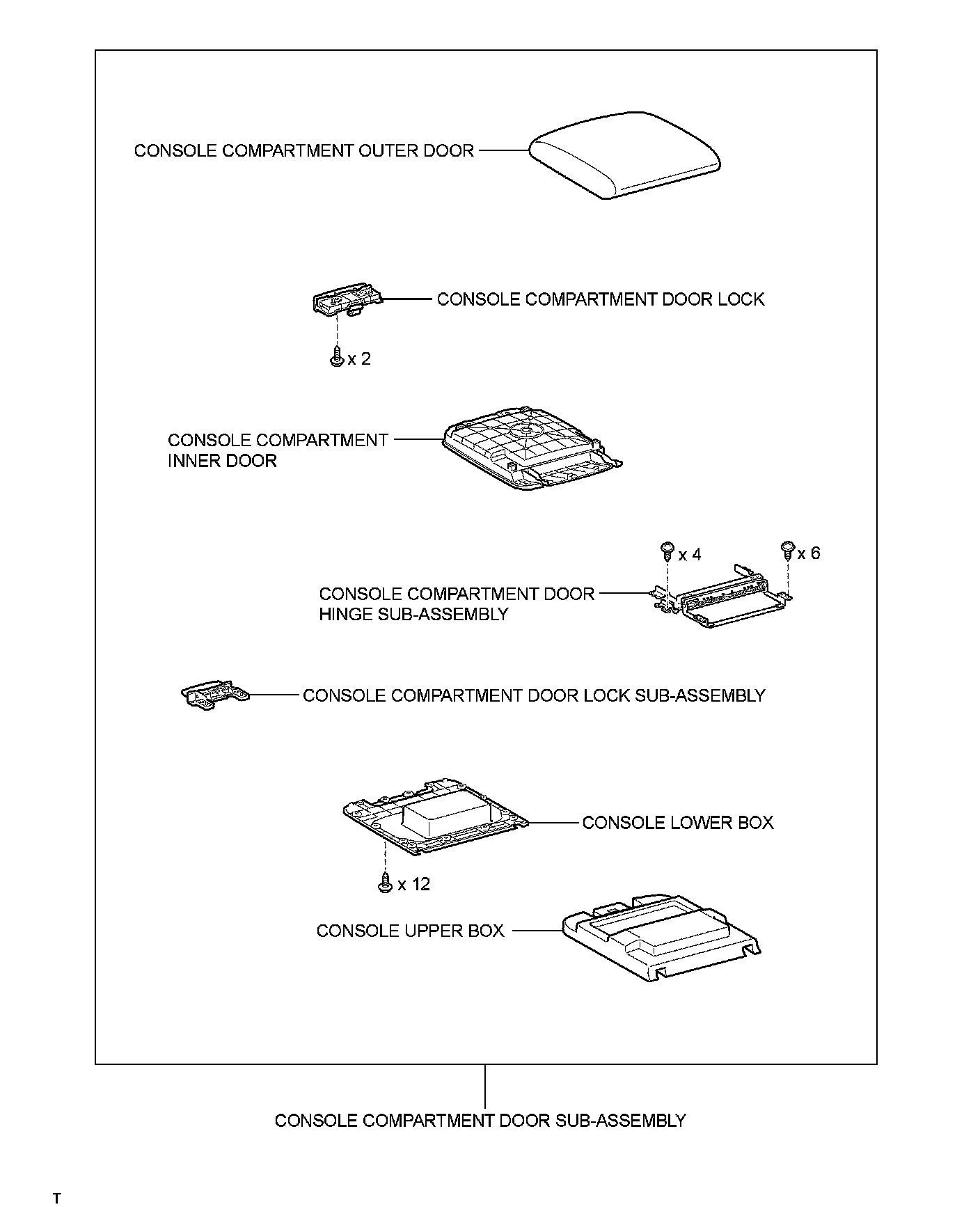 CONSOLE COMPARTMENT OUTER DOOR

CONSOLE COMPARTMENT DOOR LOCK

x 2

CONSOLE COMPARTMENT INNER DOOR

x 4

x 6

CONSOLE COMPARTMENT DOOR HINGE SUB-ASSEMBLY

CONSOLE COMPARTMENT DOOR LOCK SUB-ASSEMBLY

CONSOLE LOWER BOX

x 12

CONSOLE UPPER BOX

CONSOLE COMPARTMENT DOOR SUB-ASSEMBLY

T