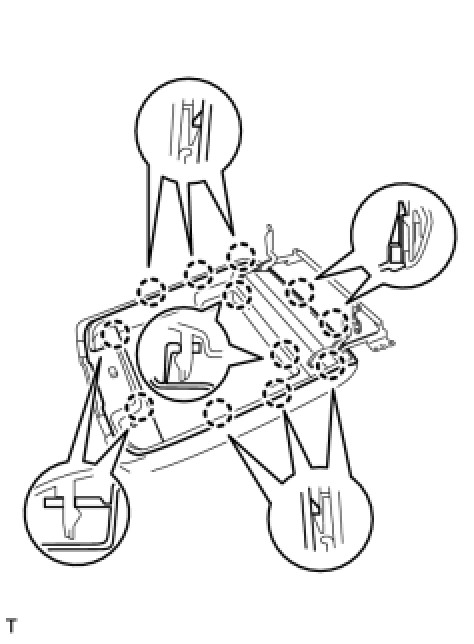 T