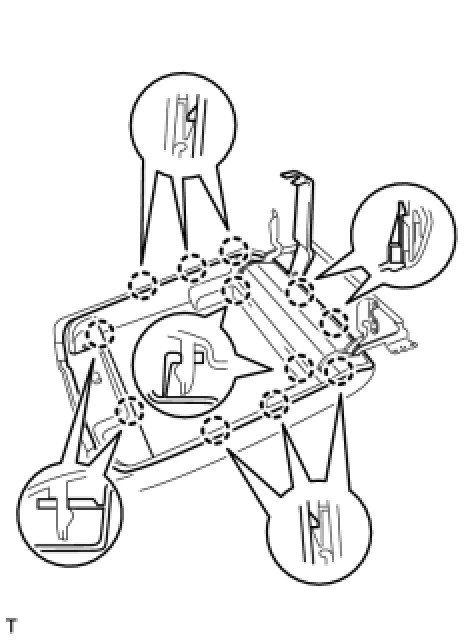 T