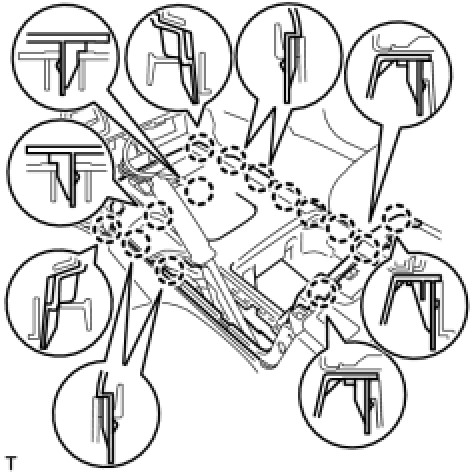 T