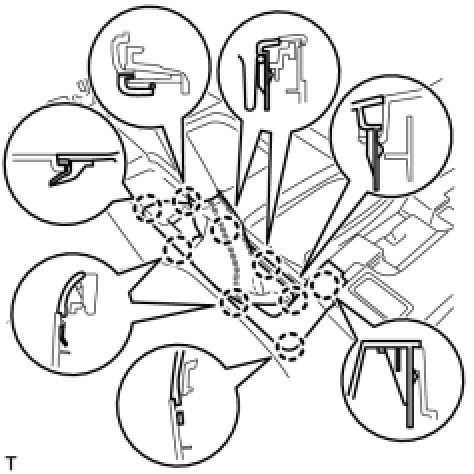 T