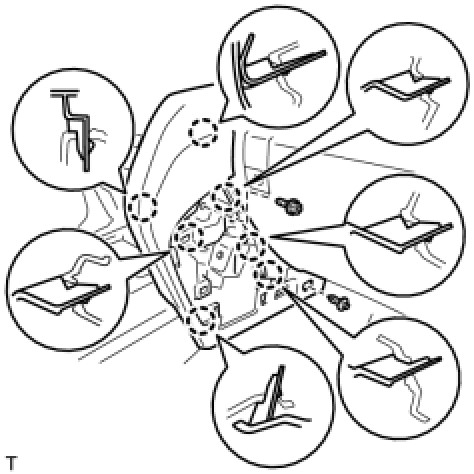 T