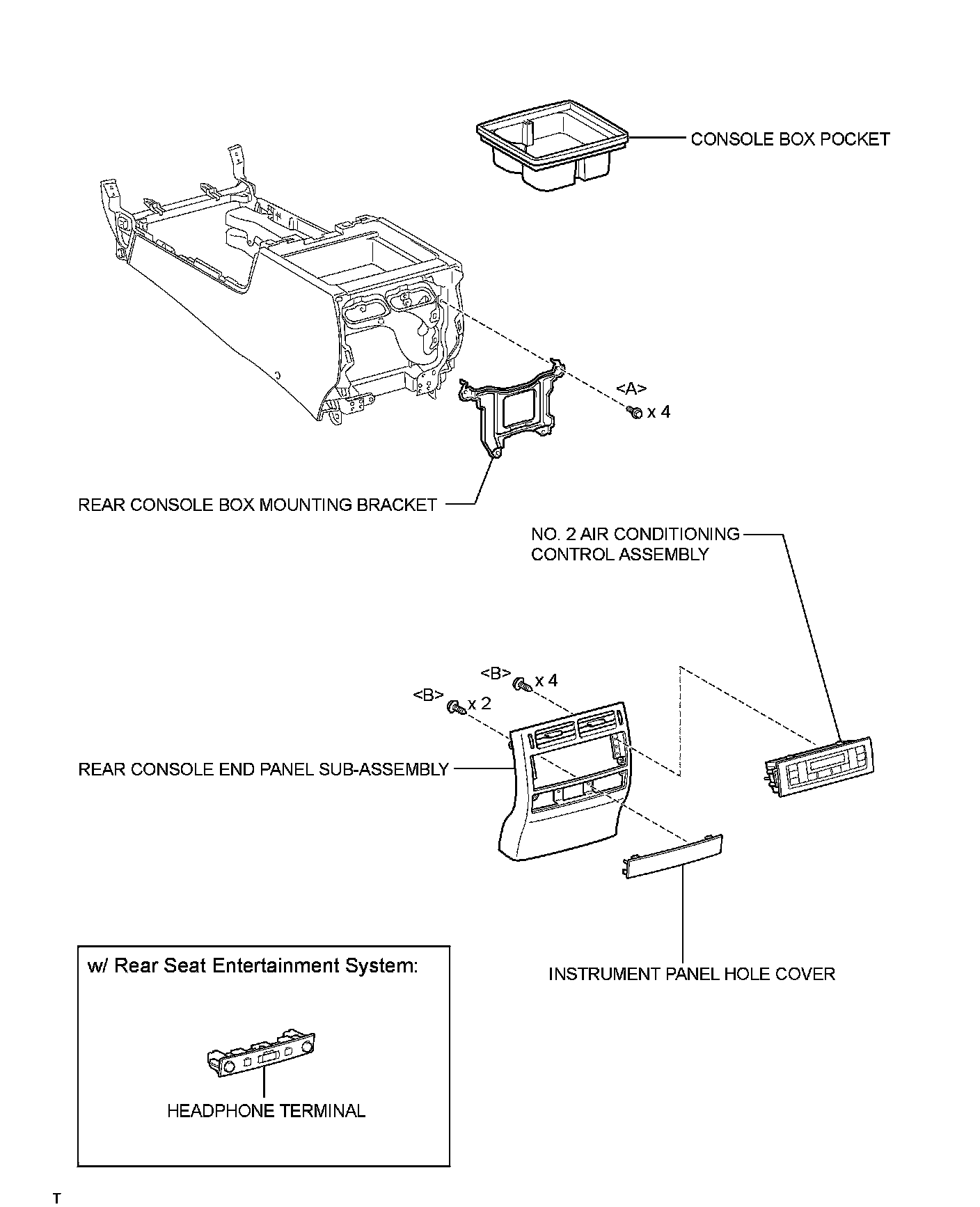 CONSOLE BOX POCKET

<A>
x 4

REAR CONSOLE BOX MOUNTING BRACKET

NO. 2 AIR CONDITIONING CONTROL ASSEMBLY

<B>
x 4

<B>
x 2

REAR CONSOLE END PANEL SUB-ASSEMBLY

INSTRUMENT PANEL HOLE COVER

w/ Rear Seat Entertainment System:

HEADPHONE TERMINAL

T