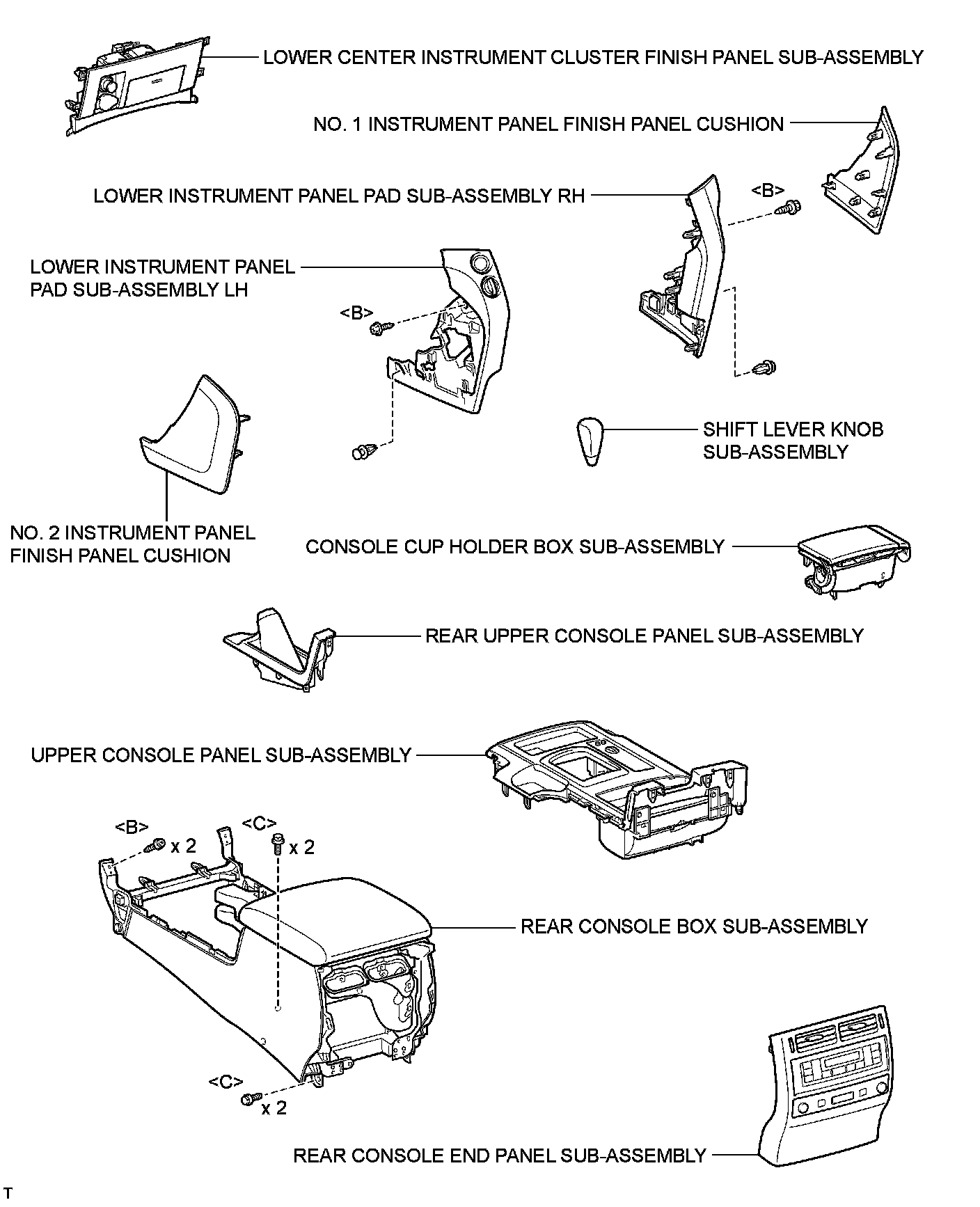 LOWER CENTER INSTRUMENT CLUSTER FINISH PANEL SUB-ASSEMBLY

NO. 1 INSTRUMENT PANEL FINISH PANEL CUSHION

LOWER INSTRUMENT PANEL PAD SUB-ASSEMBLY RH

<B>

LOWER INSTRUMENT PANEL PAD SUB-ASSEMBLY LH

<B>

SHIFT LEVER KNOB SUB-ASSEMBLY

NO. 2 INSTRUMENT PANEL FINISH PANEL CUSHION

CONSOLE CUP HOLDER BOX SUB-ASSEMBLY

REAR UPPER CONSOLE PANEL SUB-ASSEMBLY

UPPER CONSOLE PANEL SUB-ASSEMBLY

<B>

x 2

<C>

x 2

REAR CONSOLE BOX SUB-ASSEMBLY

<C>

x 2

REAR CONSOLE END PANEL SUB-ASSEMBLY

T