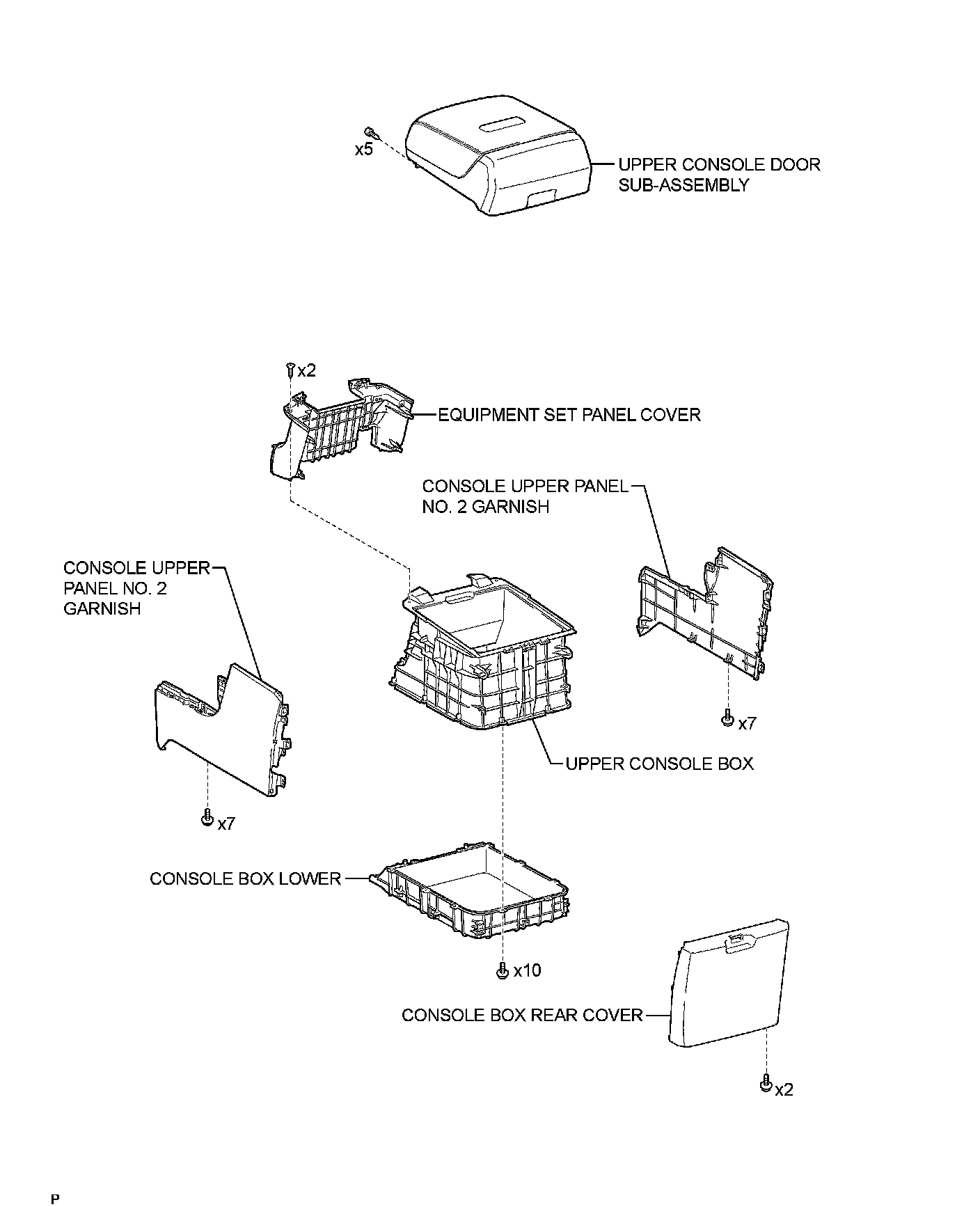 x5

UPPER CONSOLE DOOR SUB-ASSEMBLY

x2

EQUIPMENT SET PANEL COVER

CONSOLE UPPER PANEL NO. 2 GARNISH

CONSOLE UPPER PANEL NO. 2 GARNISH

x7

UPPER CONSOLE BOX

x7

CONSOLE BOX LOWER

x10

CONSOLE BOX REAR COVER

x2

P