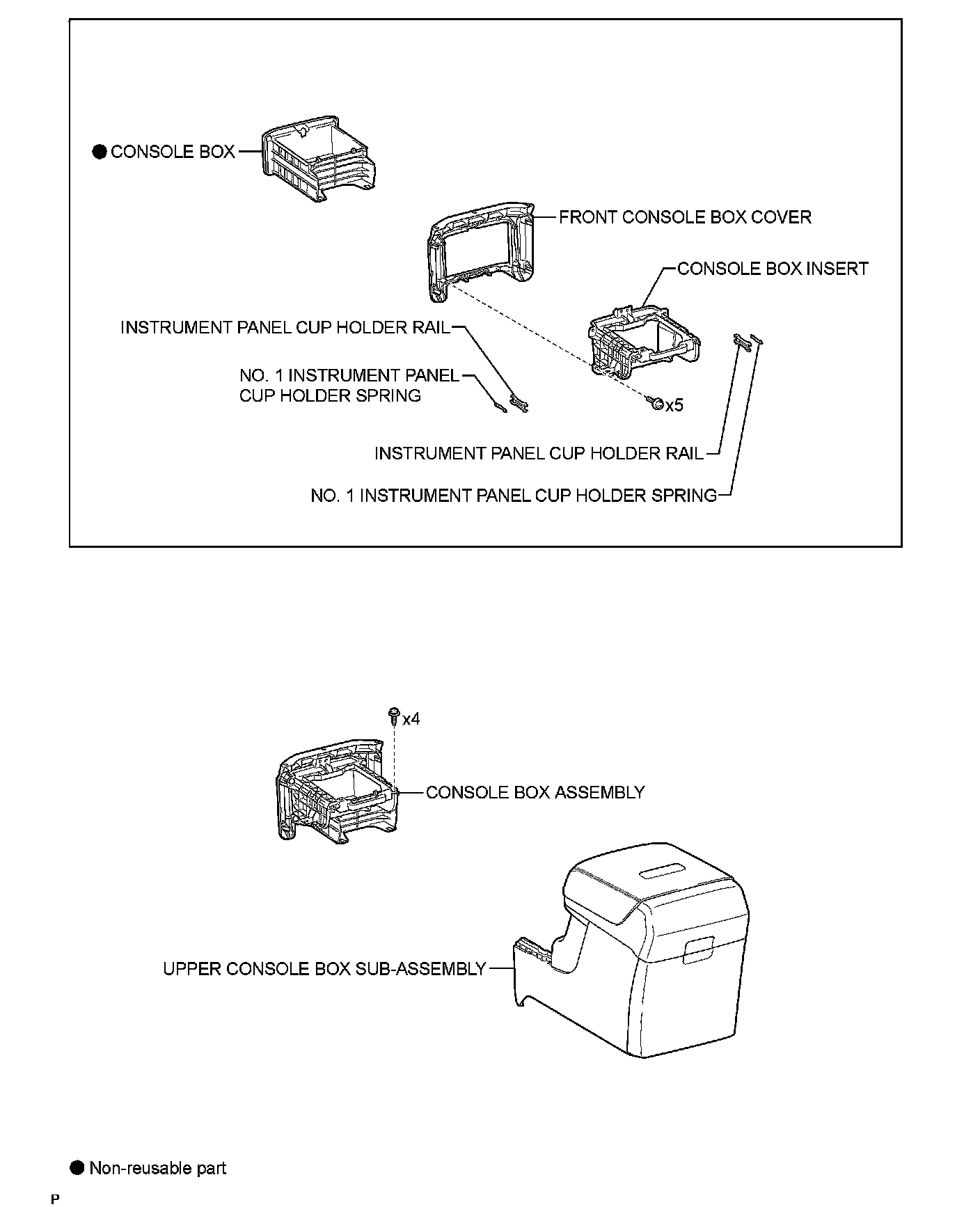 ● CONSOLE BOX

FRONT CONSOLE BOX COVER

CONSOLE BOX INSERT

INSTRUMENT PANEL CUP HOLDER RAIL

NO. 1 INSTRUMENT PANEL CUP HOLDER SPRING

x5

INSTRUMENT PANEL CUP HOLDER RAIL

NO. 1 INSTRUMENT PANEL CUP HOLDER SPRING

x4

CONSOLE BOX ASSEMBLY

UPPER CONSOLE BOX SUB-ASSEMBLY

● Non-reusable part

P