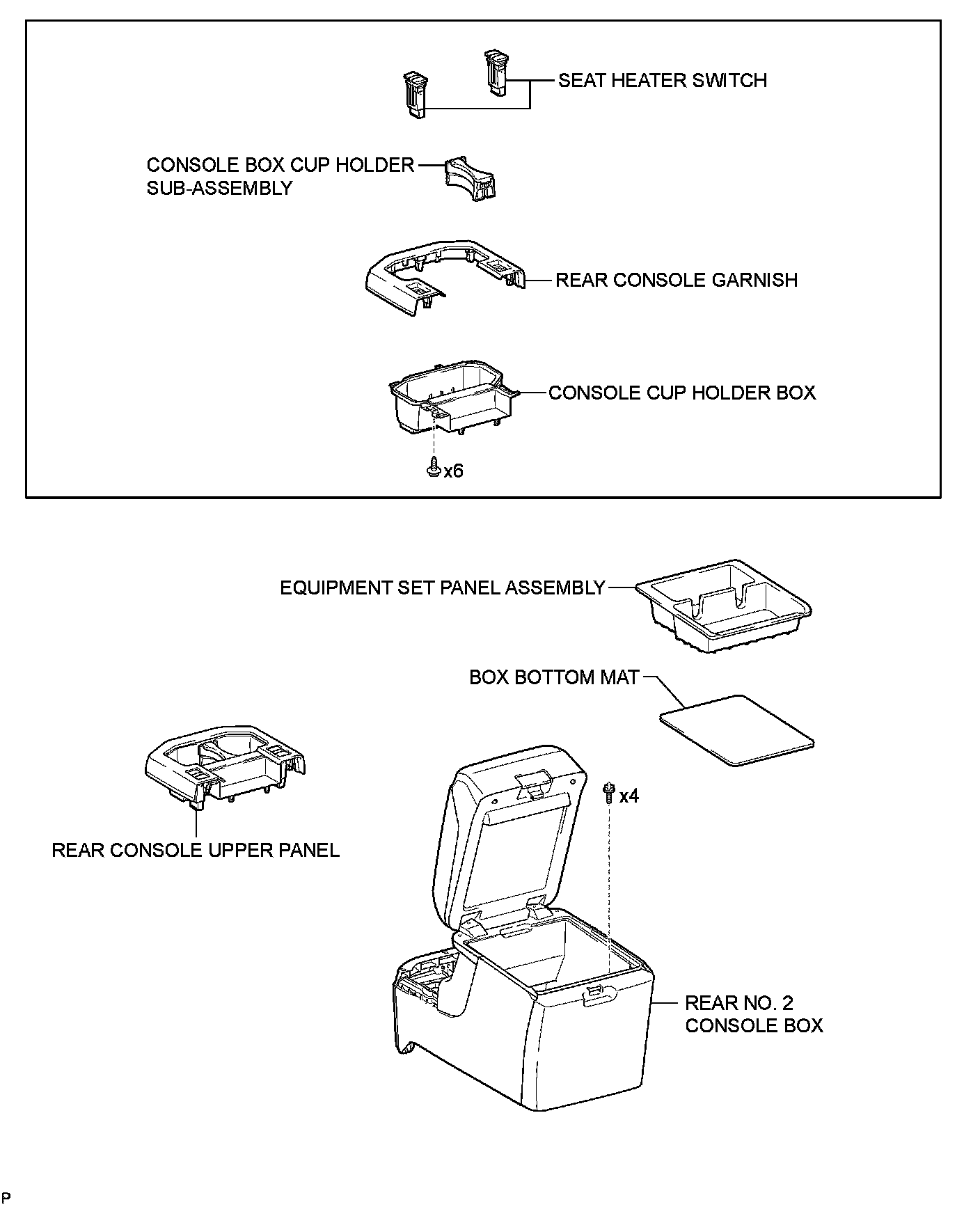 SEAT HEATER SWITCH

CONSOLE BOX CUP HOLDER SUB-ASSEMBLY

REAR CONSOLE GARNISH

CONSOLE CUP HOLDER BOX

x6

EQUIPMENT SET PANEL ASSEMBLY

BOX BOTTOM MAT

x4

REAR CONSOLE UPPER PANEL

REAR NO. 2 CONSOLE BOX

P