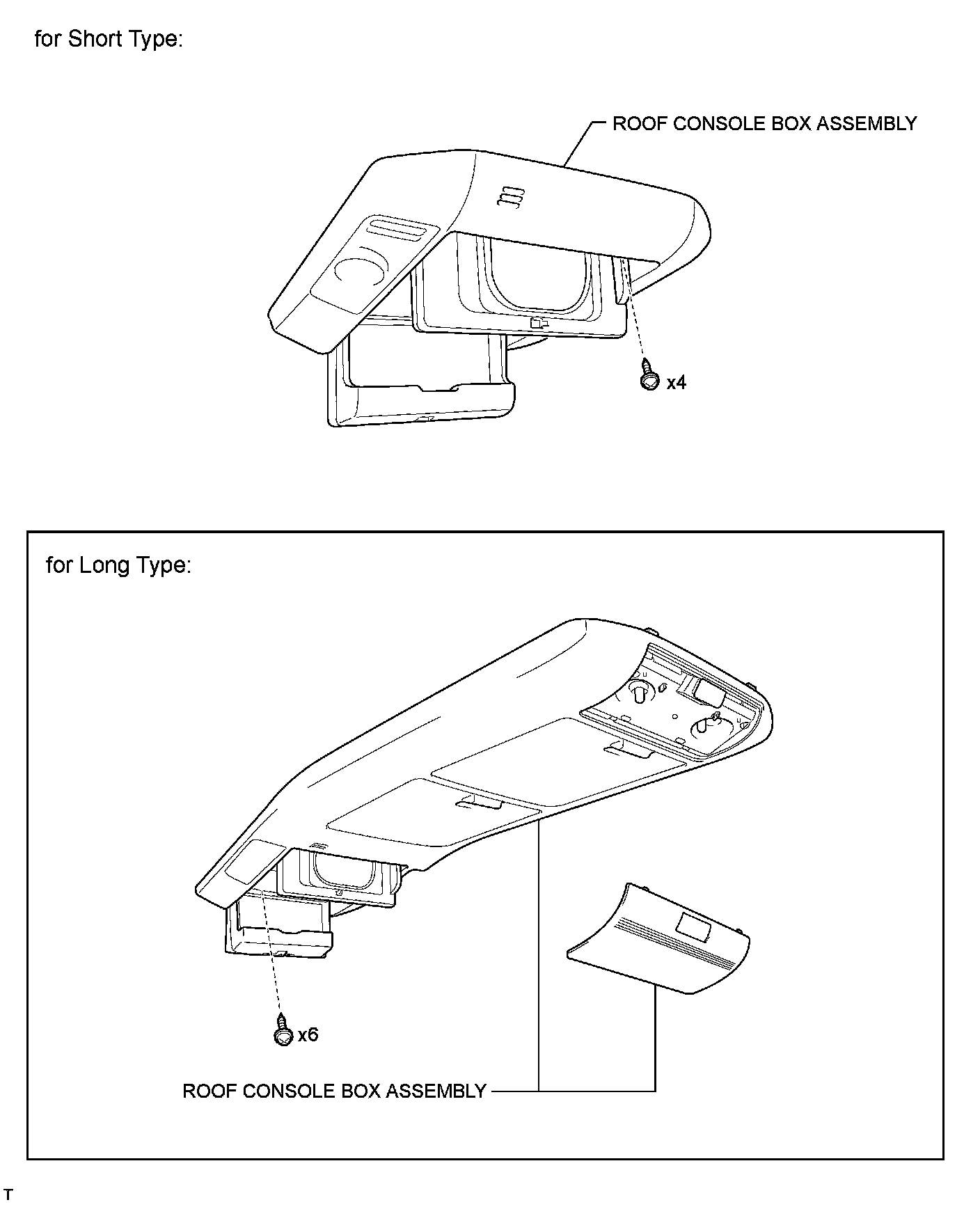 for Short Type:

ROOF CONSOLE BOX ASSEMBLY

x4

for Long Type:

x6

ROOF CONSOLE BOX ASSEMBLY

T