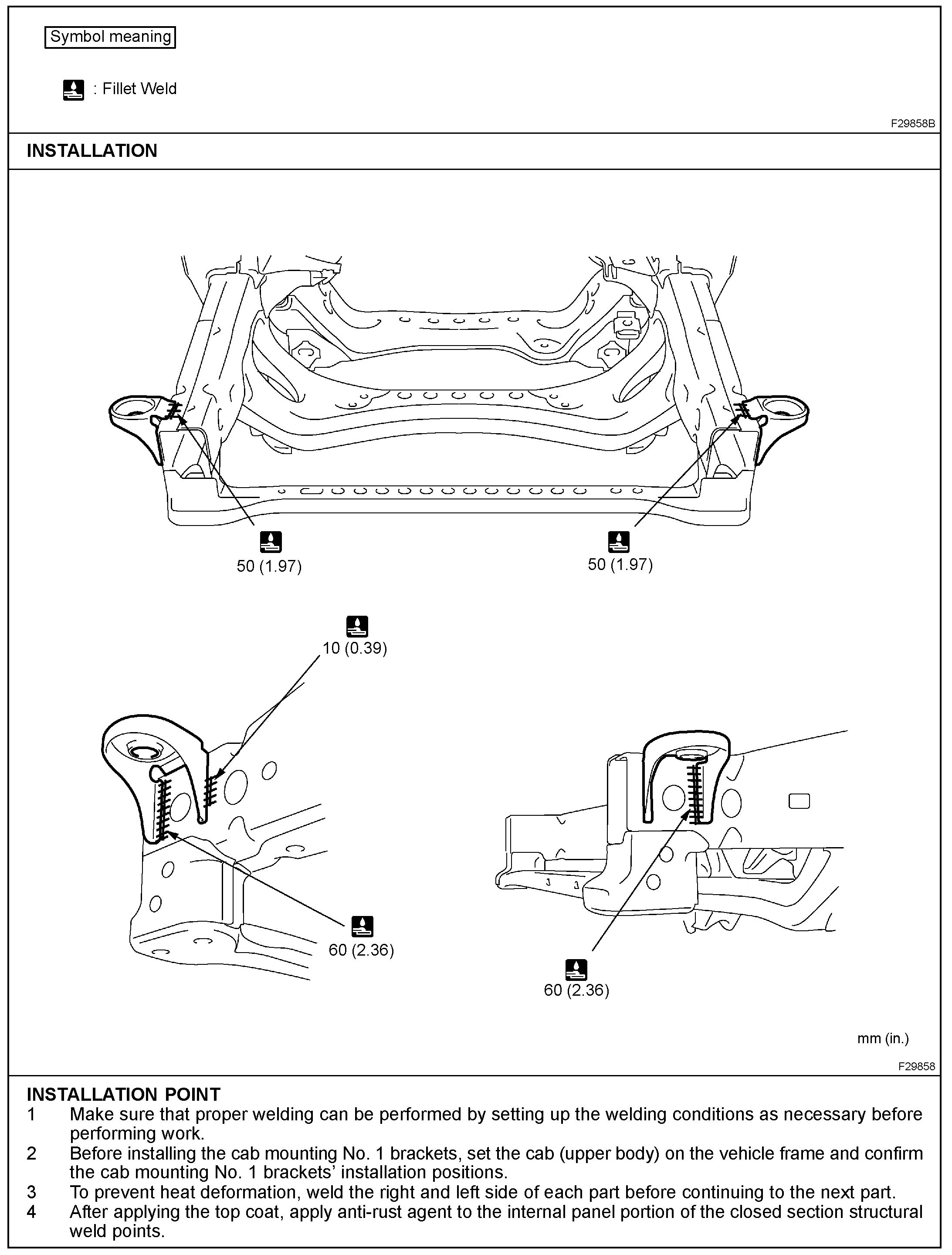 Symbol meaning

: Fillet Weld

F29858B

INSTALLATION

50 (1.97)

50 (1.97)

10 (0.39)

60 (2.36)

60 (2.36)

mm (in.)

F29858

INSTALLATION POINT

1 Make sure that proper welding can be performed by setting up the welding conditions as necessary before performing work.

2 Before installing the cab mounting No. 1 brackets, set the cab (upper body) on the vehicle frame and confirm the cab mounting No. 1 brackets' installation positions.

3 To prevent heat deformation, weld the right and left side of each part before continuing to the next part.

4 After applying the top coat, apply anti-rust agent to the internal panel portion of the closed section structural weld points.